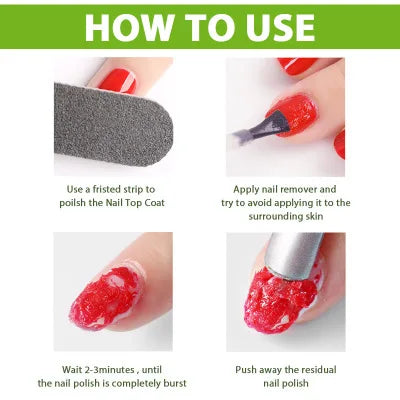 HOW TO USE

Use a fristed strip to poilsh the Nail Top Coat

Apply nail remover and try to avoid applying it to the surrounding skin

Wait 2-3minutes , until the nail polish is completely burst

Push away the residual nail polish