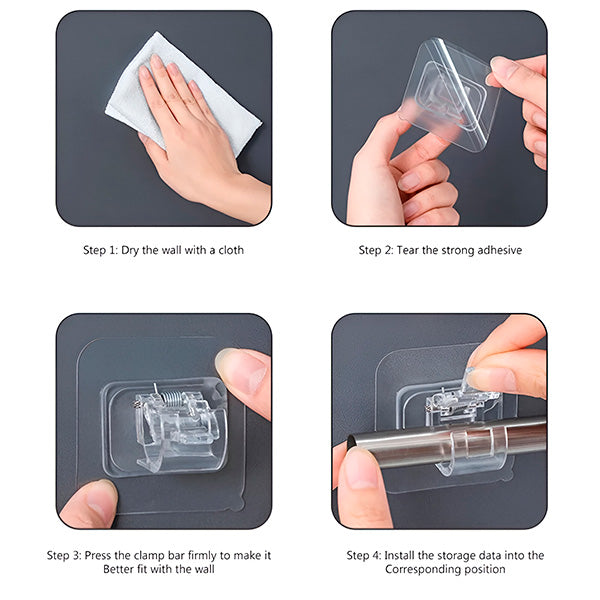 Step 1: Dry the wall with a cloth

Step 2: Tear the strong adhesive

Step 3: Press the clamp bar firmly to make it Better fit with the wall

Step 4: Install the storage data into the Corresponding position