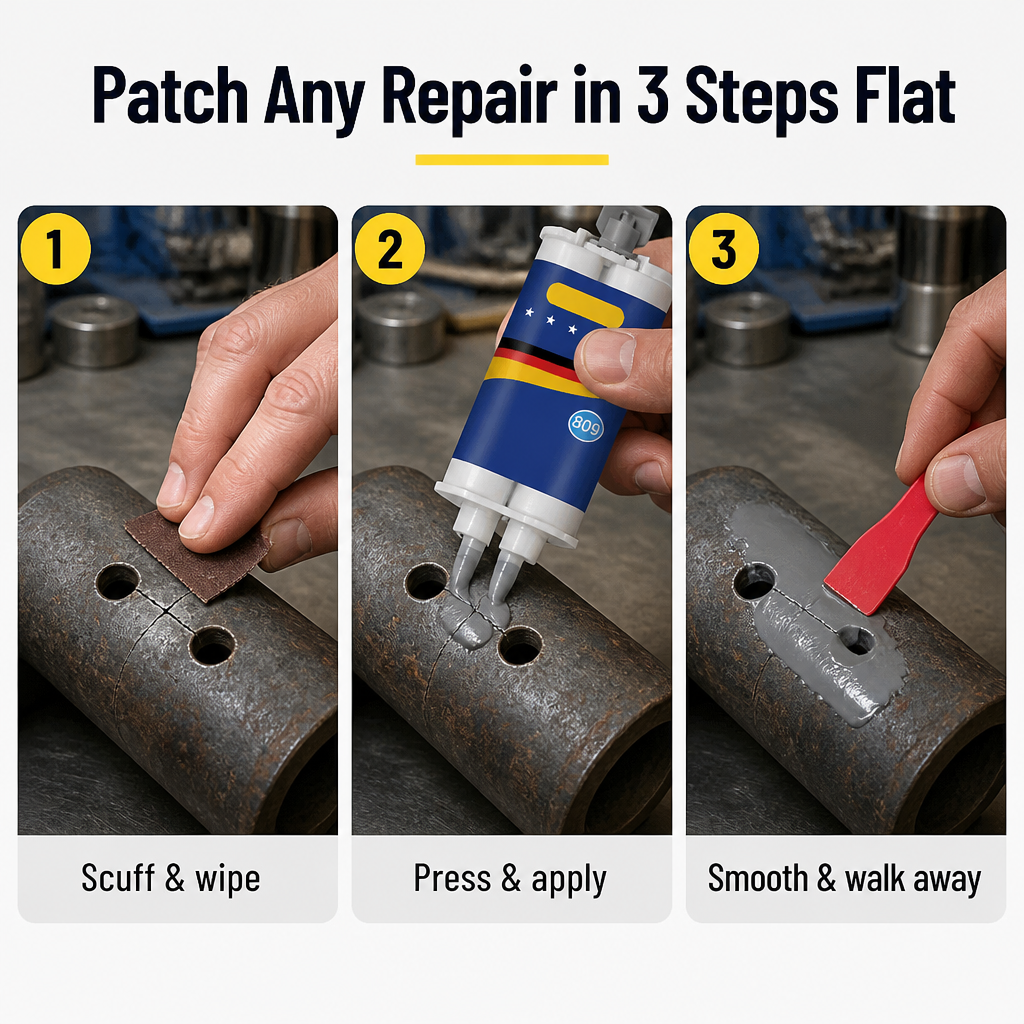 Patch Any Repair in 3 Steps Flat

1

Scuff & wipe

2

809

Press & apply

3

Smooth & walk away