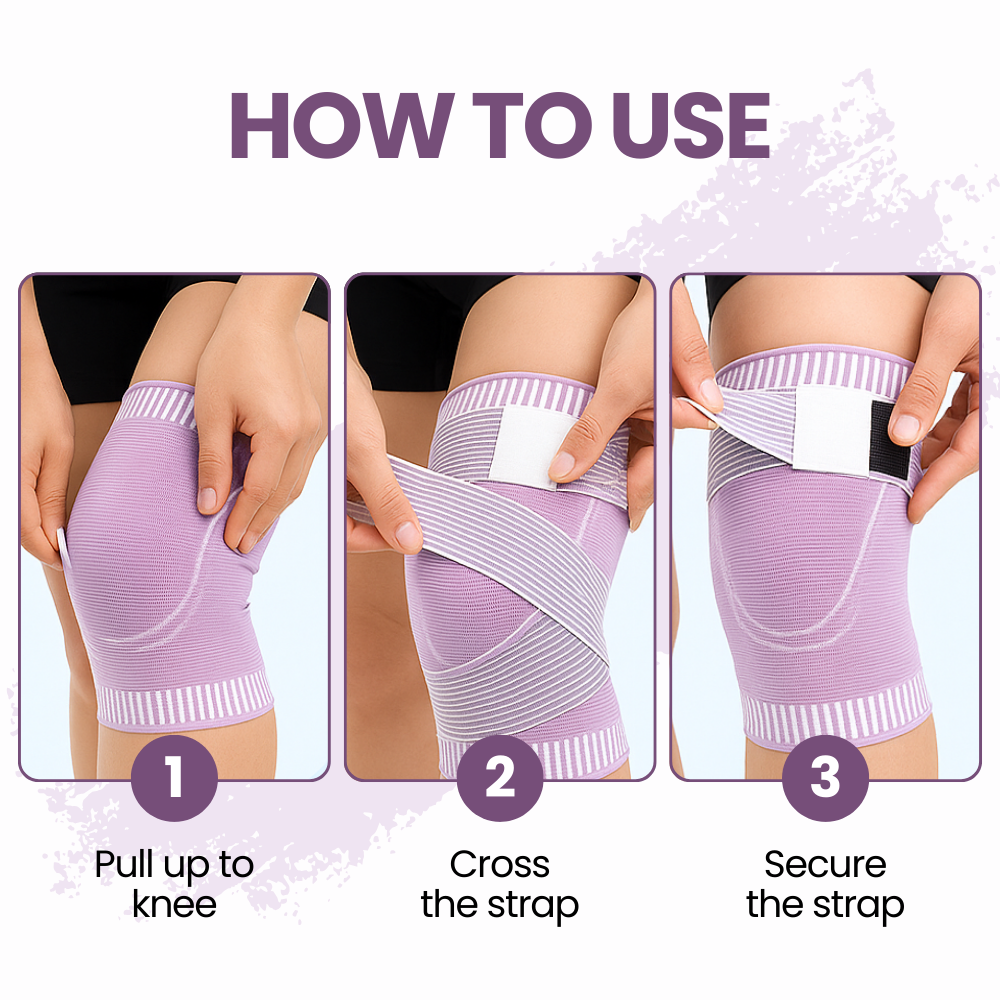 HOW TO USE

1

Pull up to knee

2

Cross the strap

3

Secure the strap