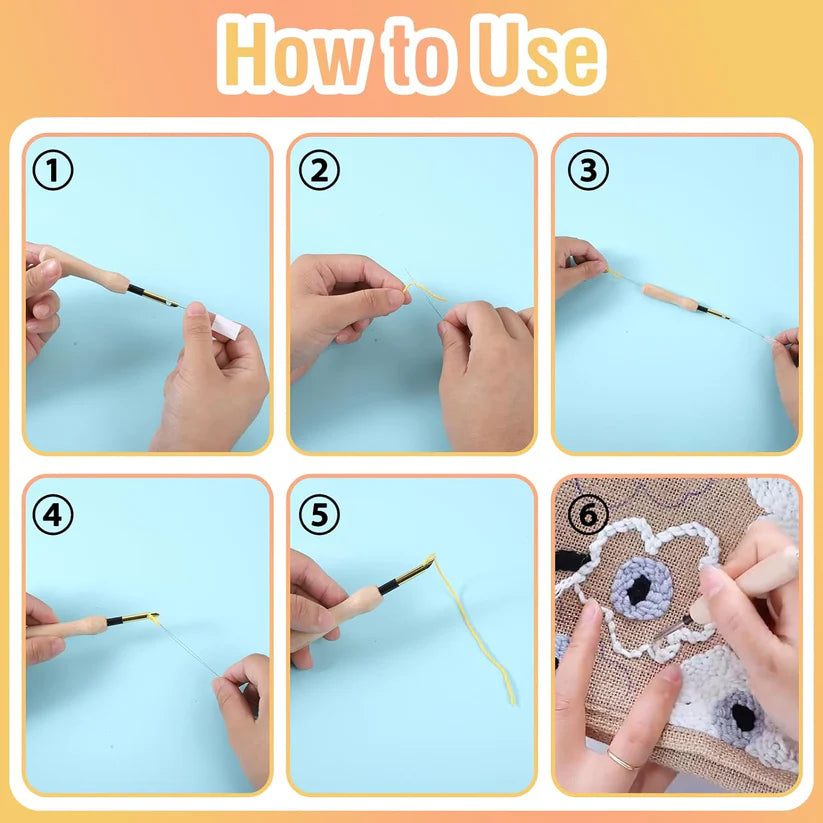 How to Use

①

②

③

④

⑤

⑥