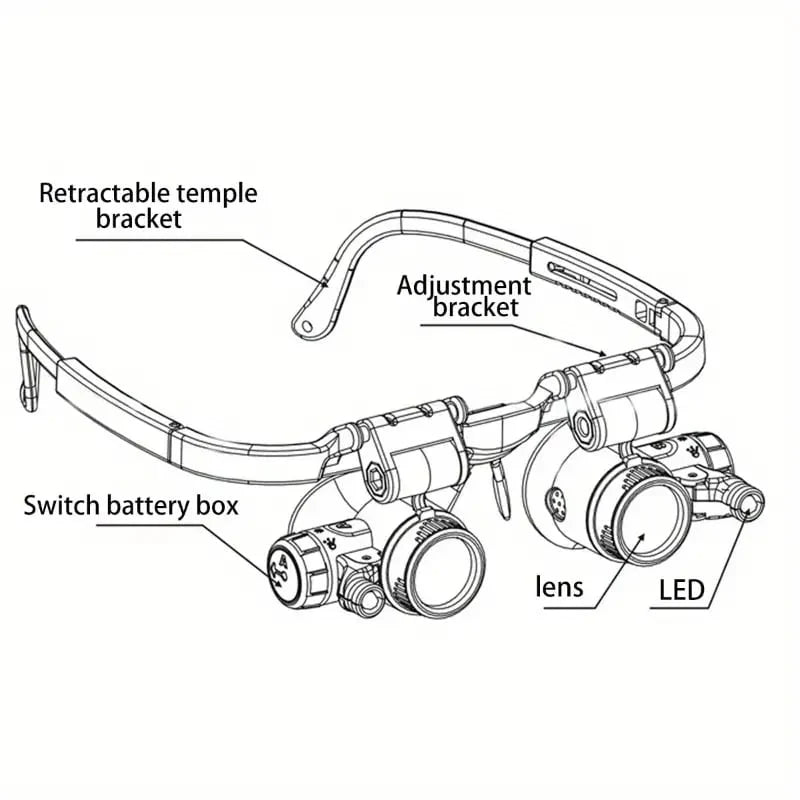 Retractable temple bracket

Adjustment bracket

Switch battery box

lens

LED