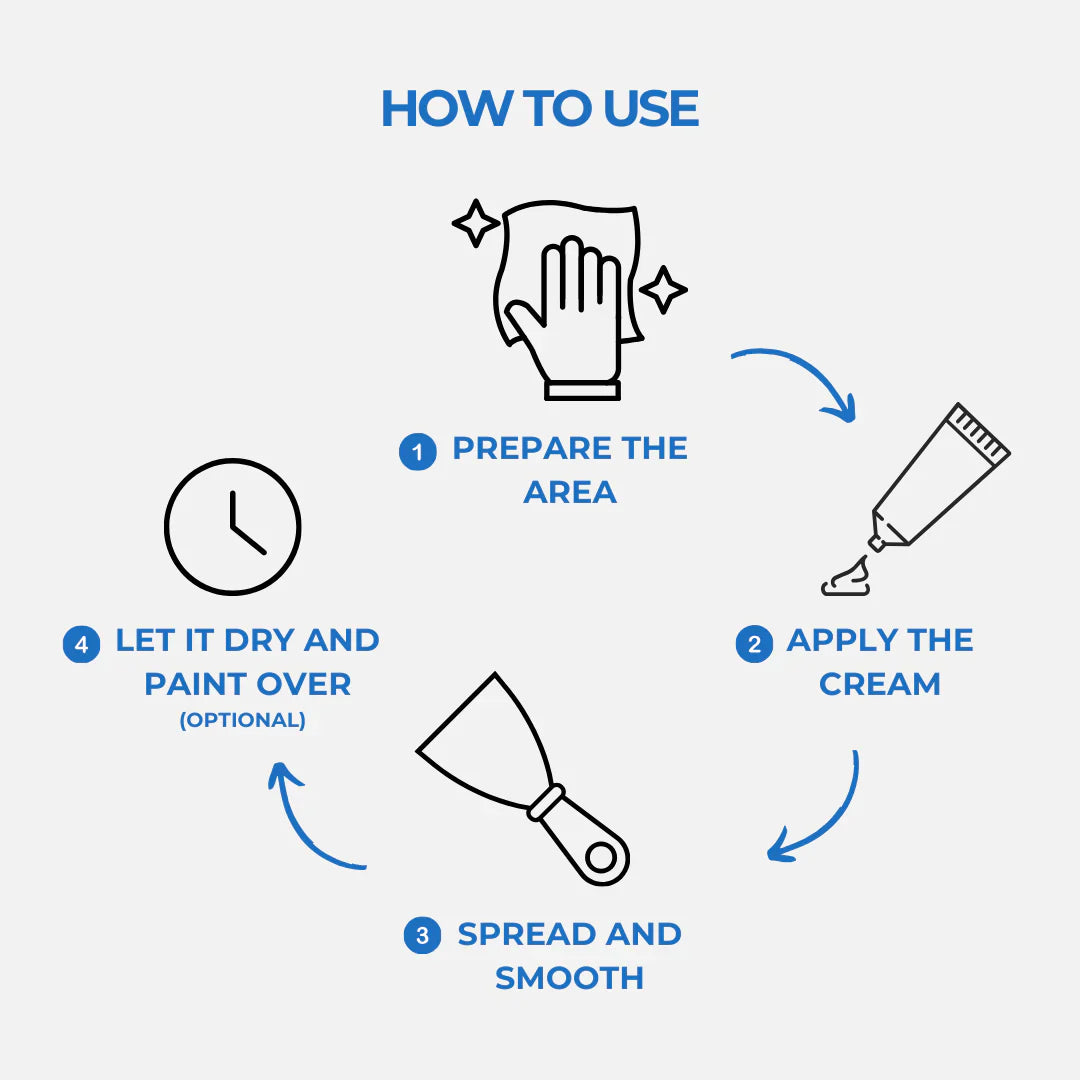 HOW TO USE

1 PREPARE THE AREA

2 APPLY THE CREAM

3 SPREAD AND SMOOTH

4 LET IT DRY AND PAINT OVER (OPTIONAL)