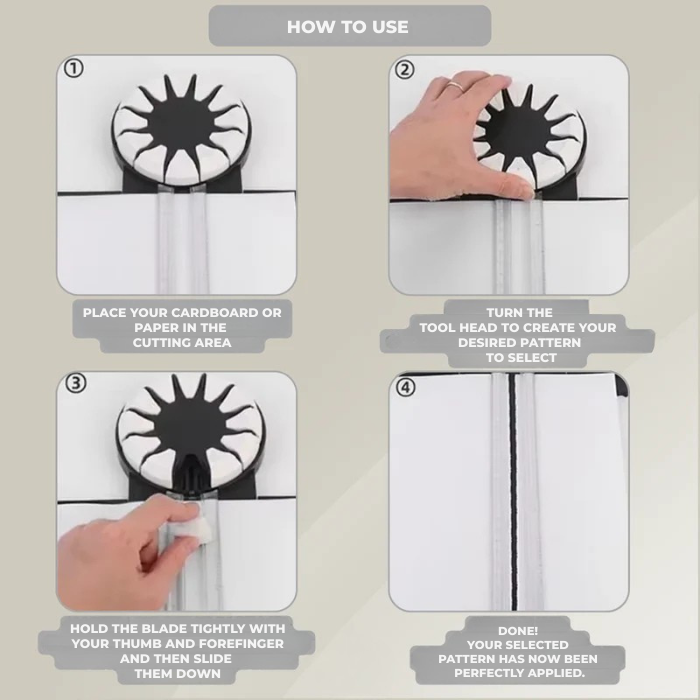 HOW TO USE

①

PLACE YOUR CARDBOARD OR PAPER IN THE CUTTING AREA

②

TURN THE TOOL HEAD TO CREATE YOUR DESIRED PATTERN TO SELECT

③

HOLD THE BLADE TIGHTLY WITH YOUR THUMB AND FOREFINGER AND THEN SLIDE THEM DOWN

④

DONE! YOUR SELECTED PATTERN HAS NOW BEEN PERFECTLY APPLIED.