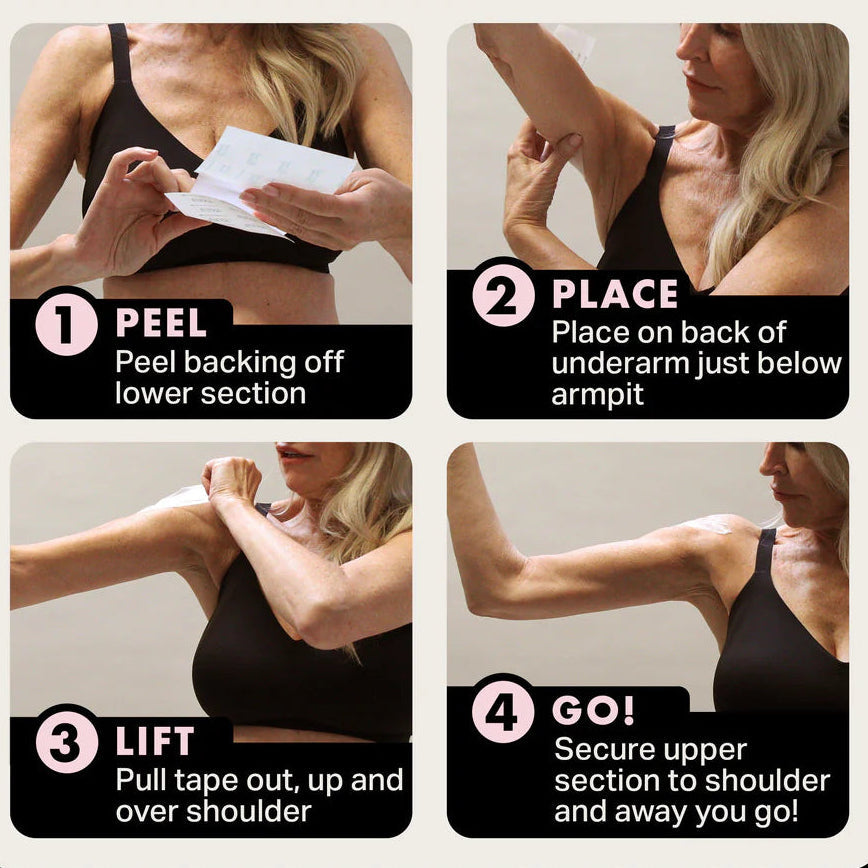 1 PEEL
Peel backing off lower section

2 PLACE
Place on back of underarm just below armpit

3 LIFT
Pull tape out, up and over shoulder

4 GO!
Secure upper section to shoulder and away you go!