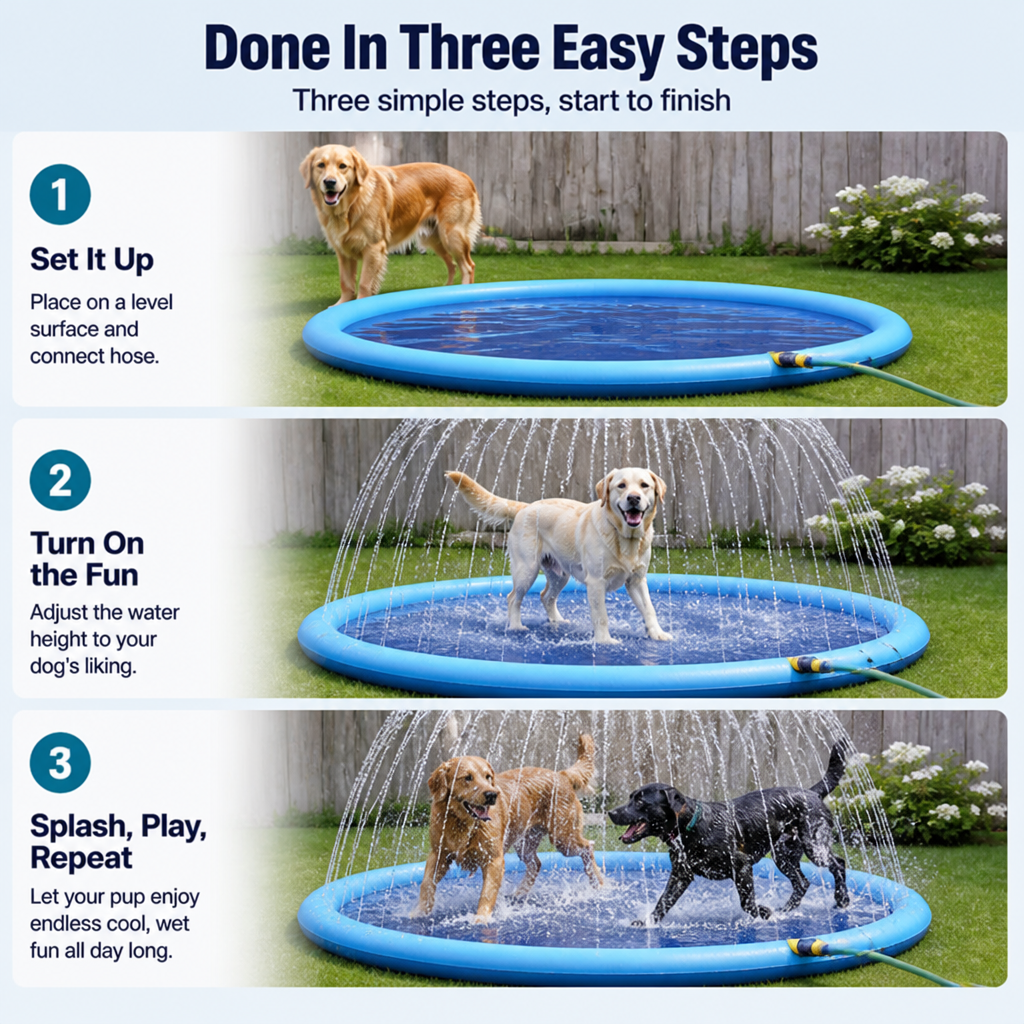 Done In Three Easy Steps

Three simple steps, start to finish

1

Set It Up

Place on a level surface and connect hose.

2

Turn On the Fun

Adjust the water height to your dog's liking.

3

Splash, Play, Repeat

Let your pup enjoy endless cool, wet fun all day long.