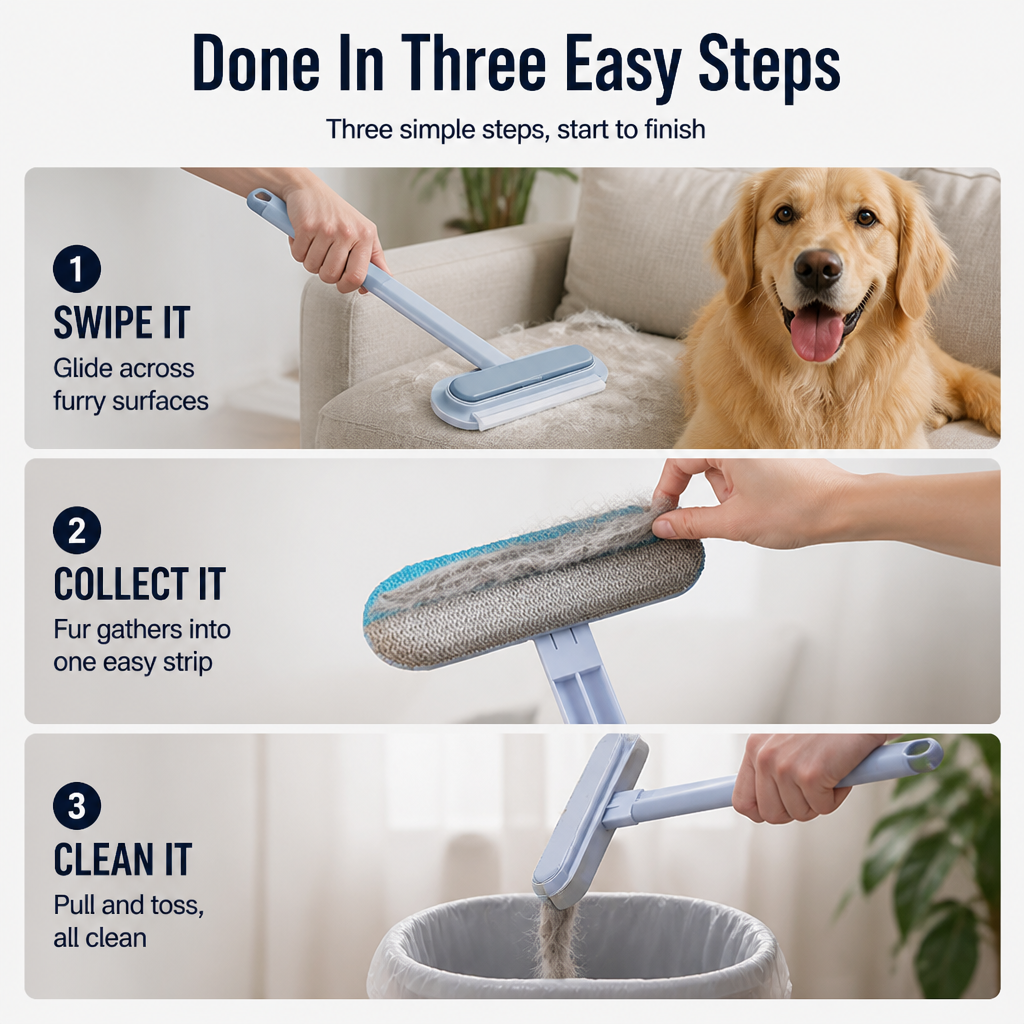 Done In Three Easy Steps

Three simple steps, start to finish

1

SWIPE IT

Glide across furry surfaces

2

COLLECT IT

Fur gathers into one easy strip

3

CLEAN IT

Pull and toss, all clean