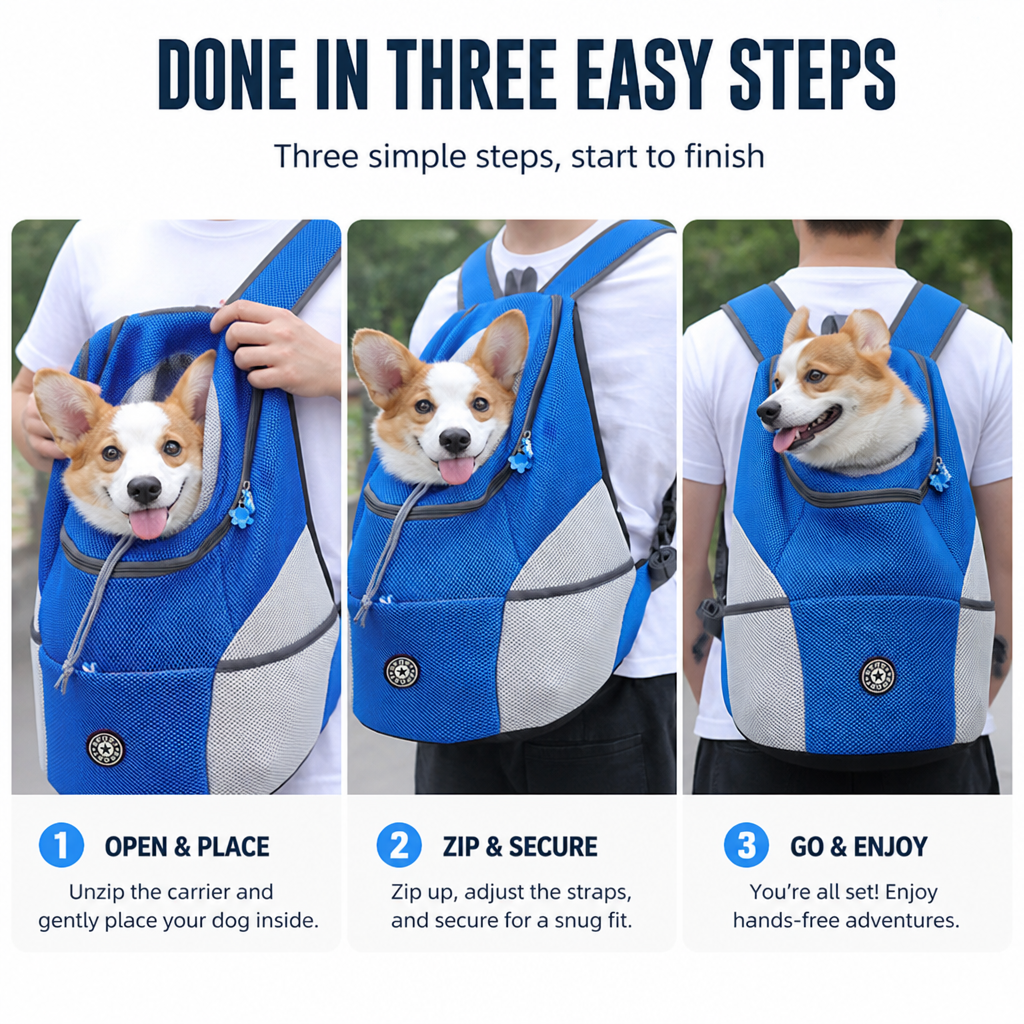 DONE IN THREE EASY STEPS

Three simple steps, start to finish

1 OPEN & PLACE

Unzip the carrier and gently place your dog inside.

2 ZIP & SECURE

Zip up, adjust the straps, and secure for a snug fit.

3 GO & ENJOY

You're all set! Enjoy hands-free adventures.