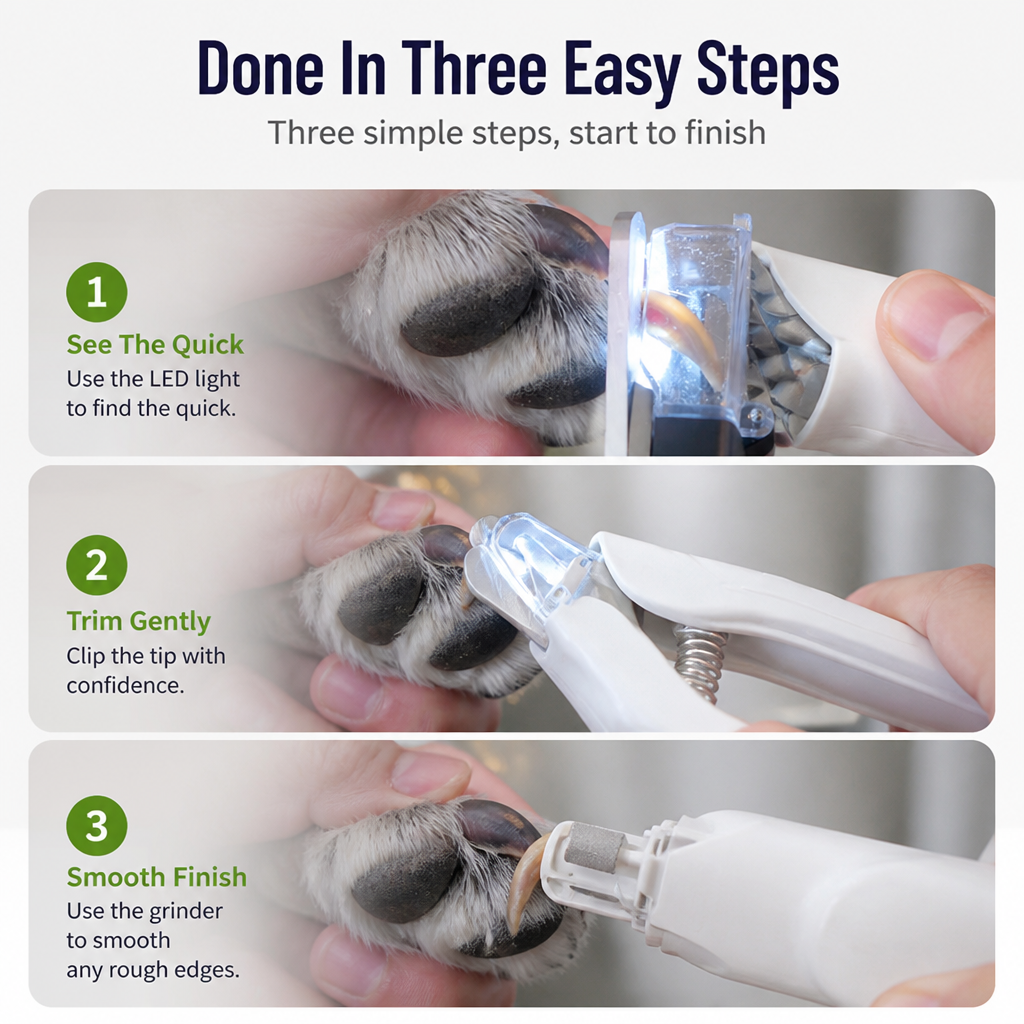 Done In Three Easy Steps
Three simple steps, start to finish

1
See The Quick
Use the LED light to find the quick.

2
Trim Gently
Clip the tip with confidence.

3
Smooth Finish
Use the grinder to smooth any rough edges.