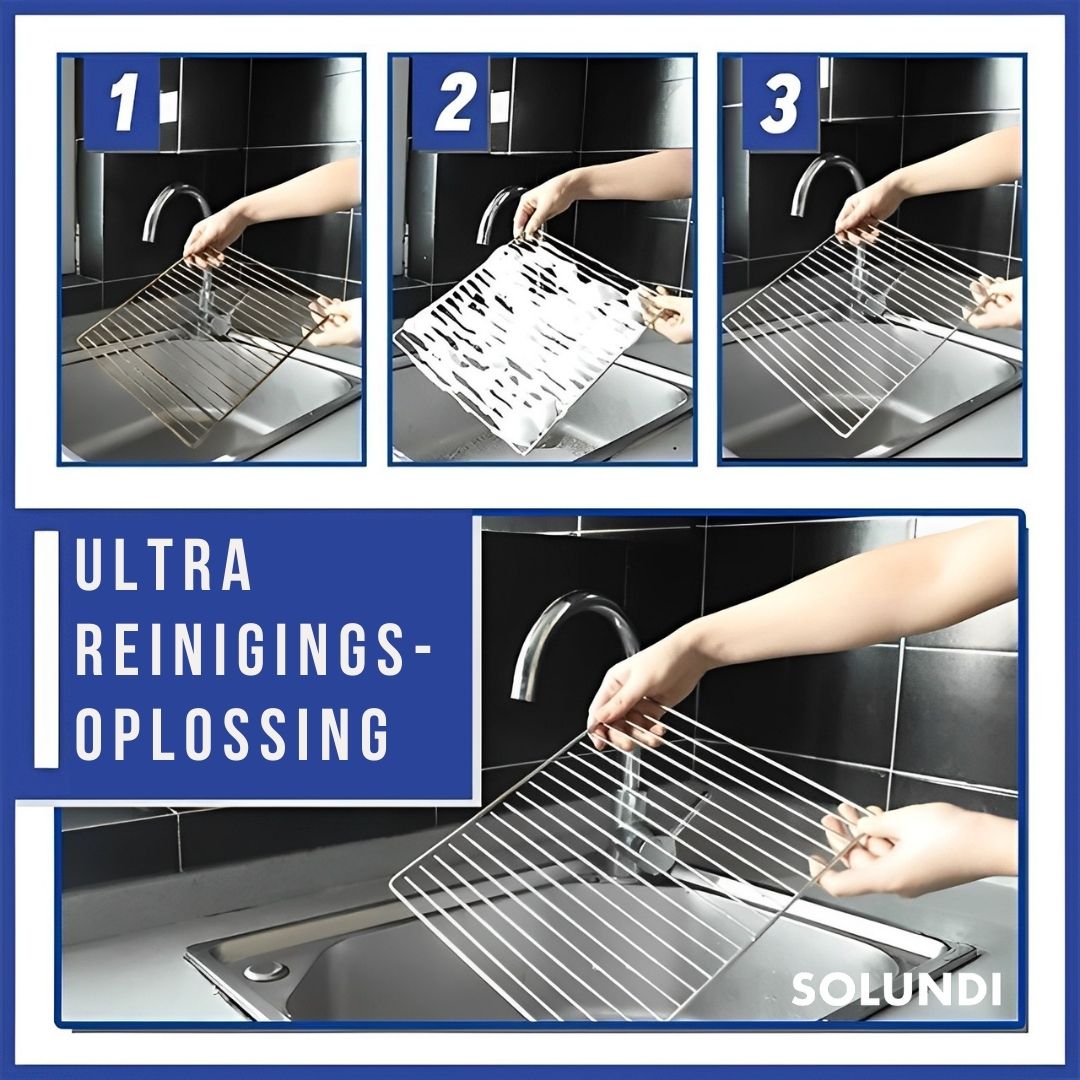 1

2

3

ULTRA REINIGINGS-OPLOSSING

SOLUNDI