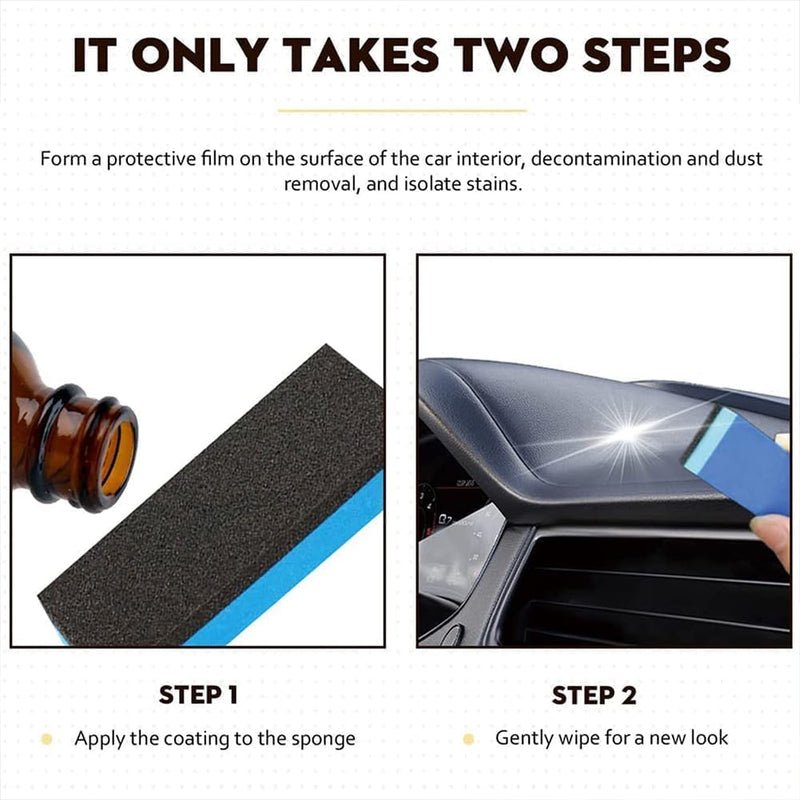 IT ONLY TAKES TWO STEPS

Form a protective film on the surface of the car interior, decontamination and dust removal, and isolate stains.

STEP 1

Apply the coating to the sponge

STEP 2

Gently wipe for a new look