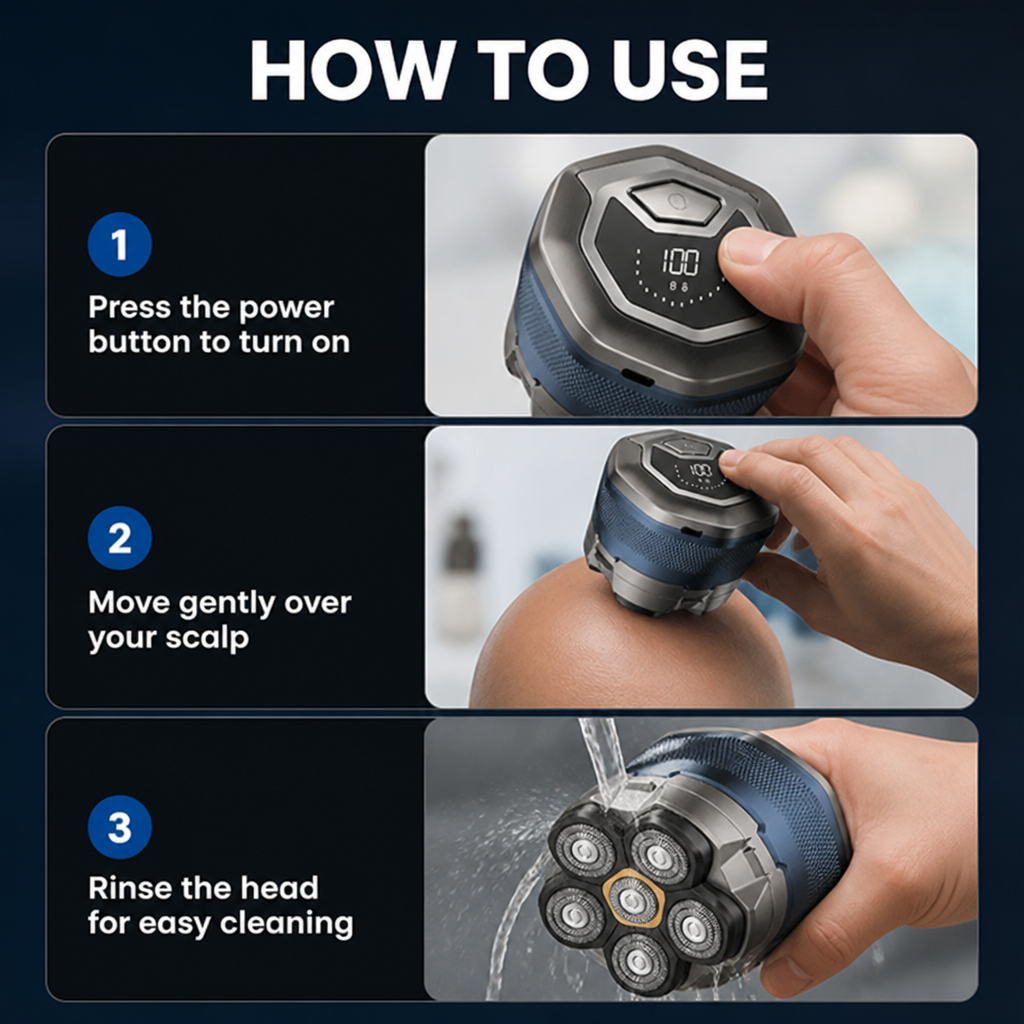 HOW TO USE

1

Press the power button to turn on

100

2

Move gently over your scalp

100

3

Rinse the head for easy cleaning