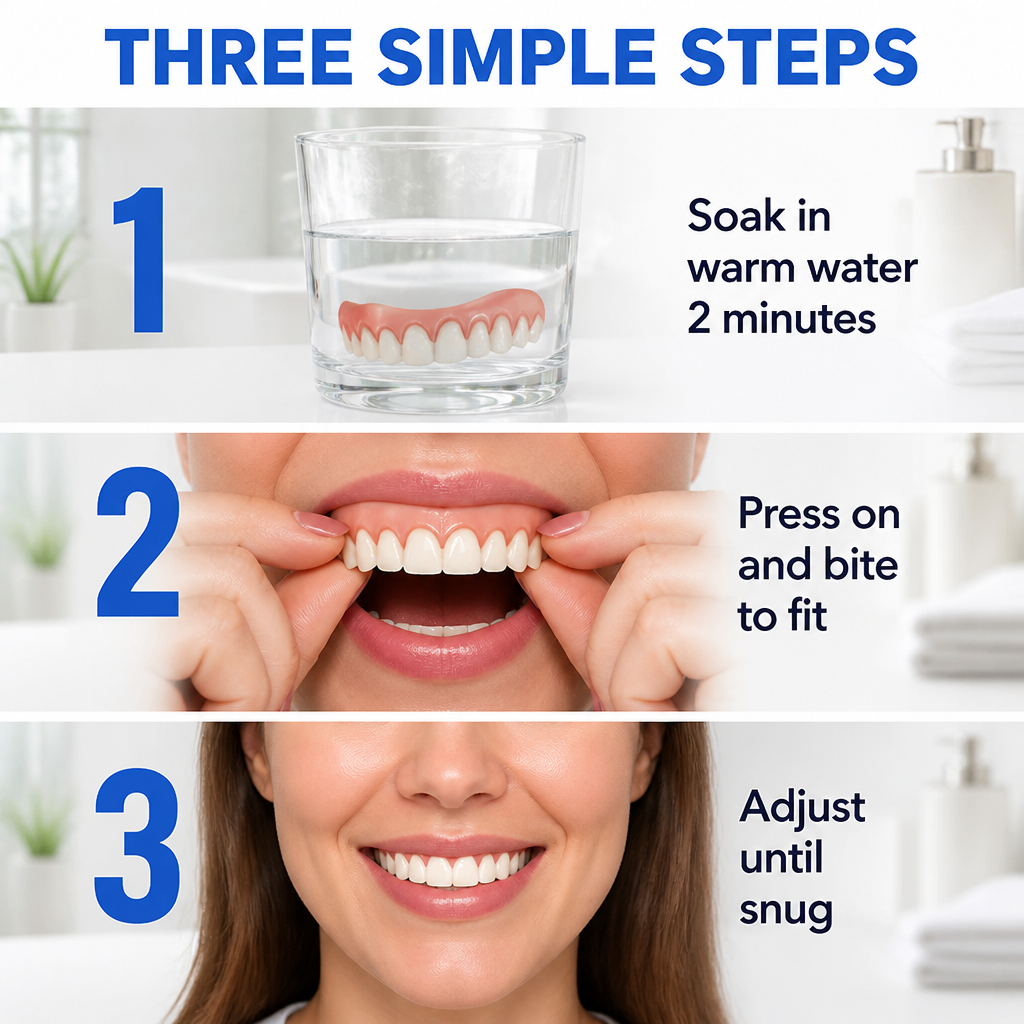 THREE SIMPLE STEPS

1

Soak in warm water 2 minutes

2

Press on and bite to fit

3

Adjust until snug