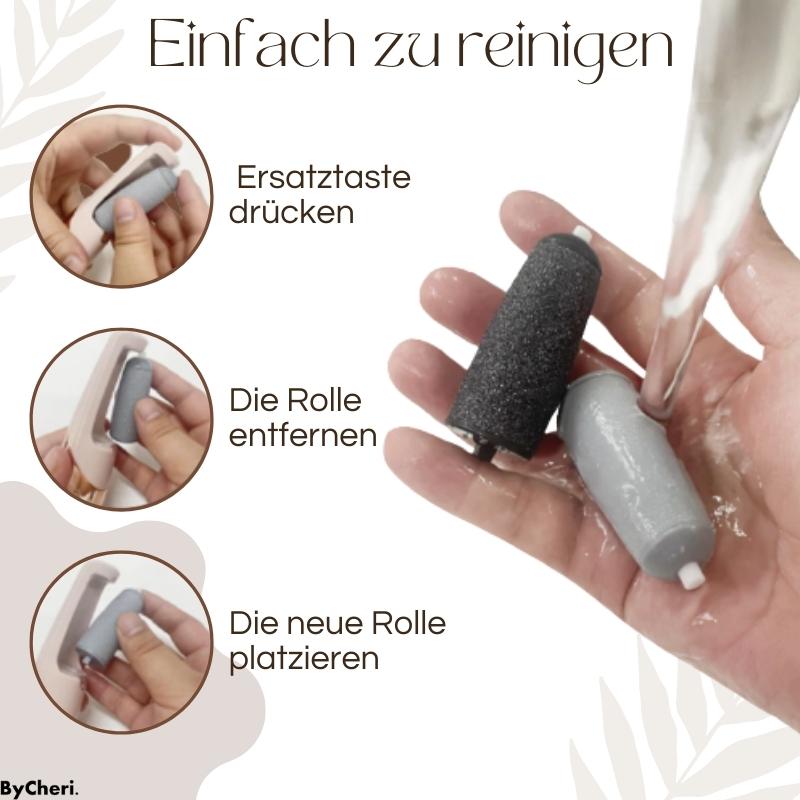 Einfach zu reinigen

Ersatztaste drücken

Die Rolle entfernen

Die neue Rolle platzieren

ByCheri.