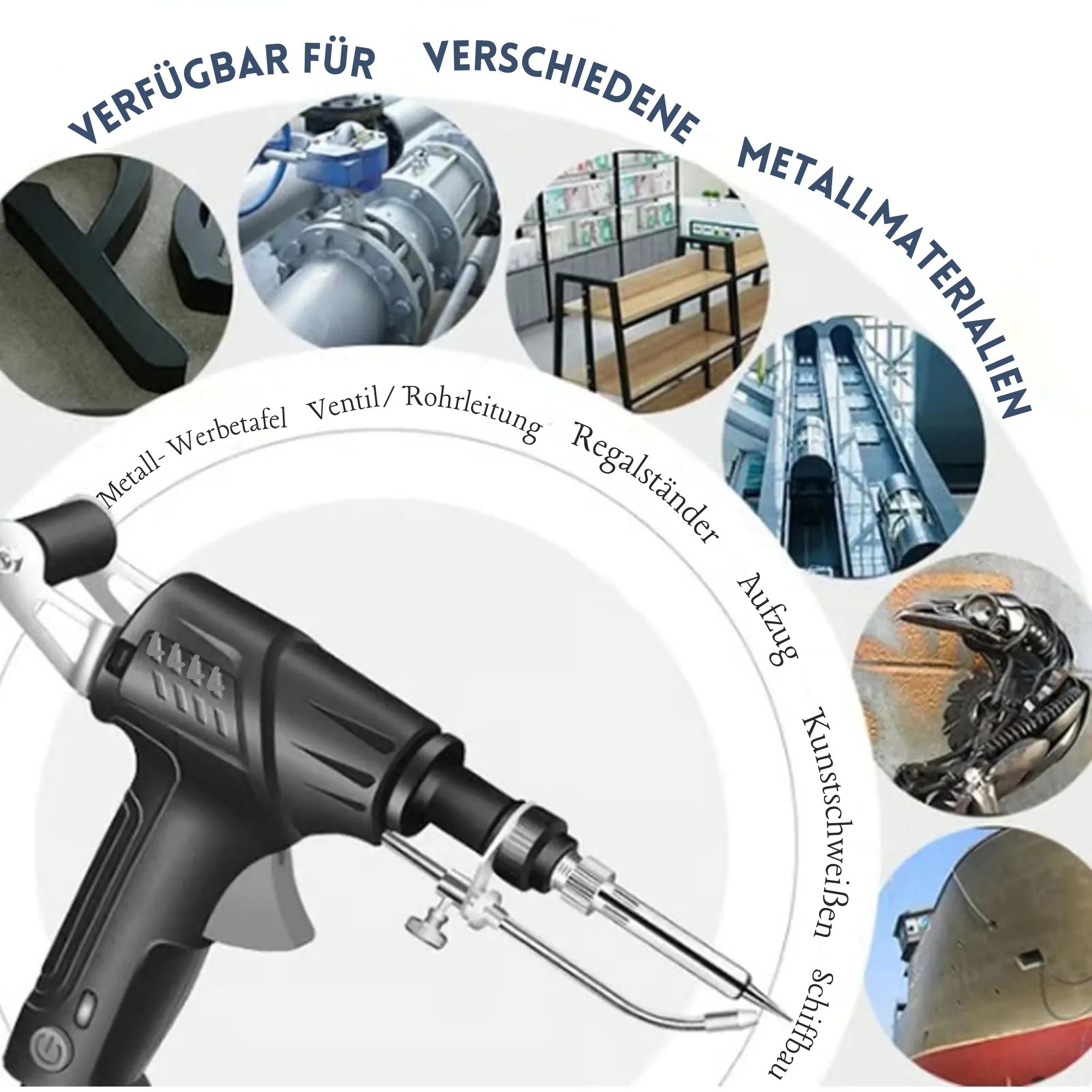 VERFÜGBAR FÜR VERSCHIEDENE METALLMATERIALIEN

Metall- Werbetafel Ventil/ Rohrleitung Regalständer Aufzug Kunstschweißen Schiffbau