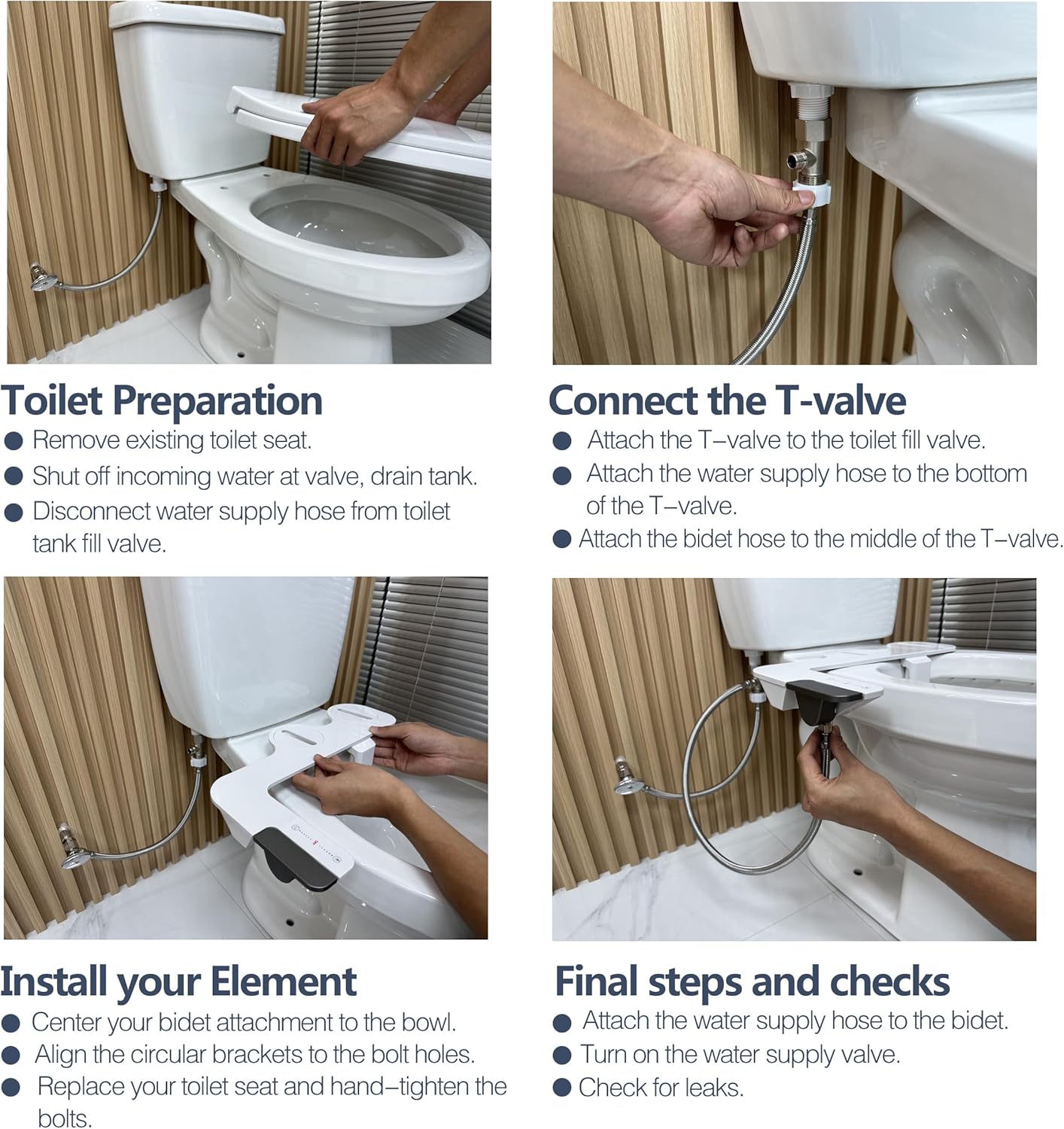 Toilet Preparation
● Remove existing toilet seat.
● Shut off incoming water at valve, drain tank.
● Disconnect water supply hose from toilet tank fill valve.

Connect the T-valve
● Attach the T–valve to the toilet fill valve.
● Attach the water supply hose to the bottom of the T–valve.
● Attach the bidet hose to the middle of the T–valve.

Install your Element
● Center your bidet attachment to the bowl.
● Align the circular brackets to the bolt holes.
● Replace your toilet seat and hand–tighten the bolts.

Final steps and checks
● Attach the water supply hose to the bidet.
● Turn on the water supply valve.
● Check for leaks.