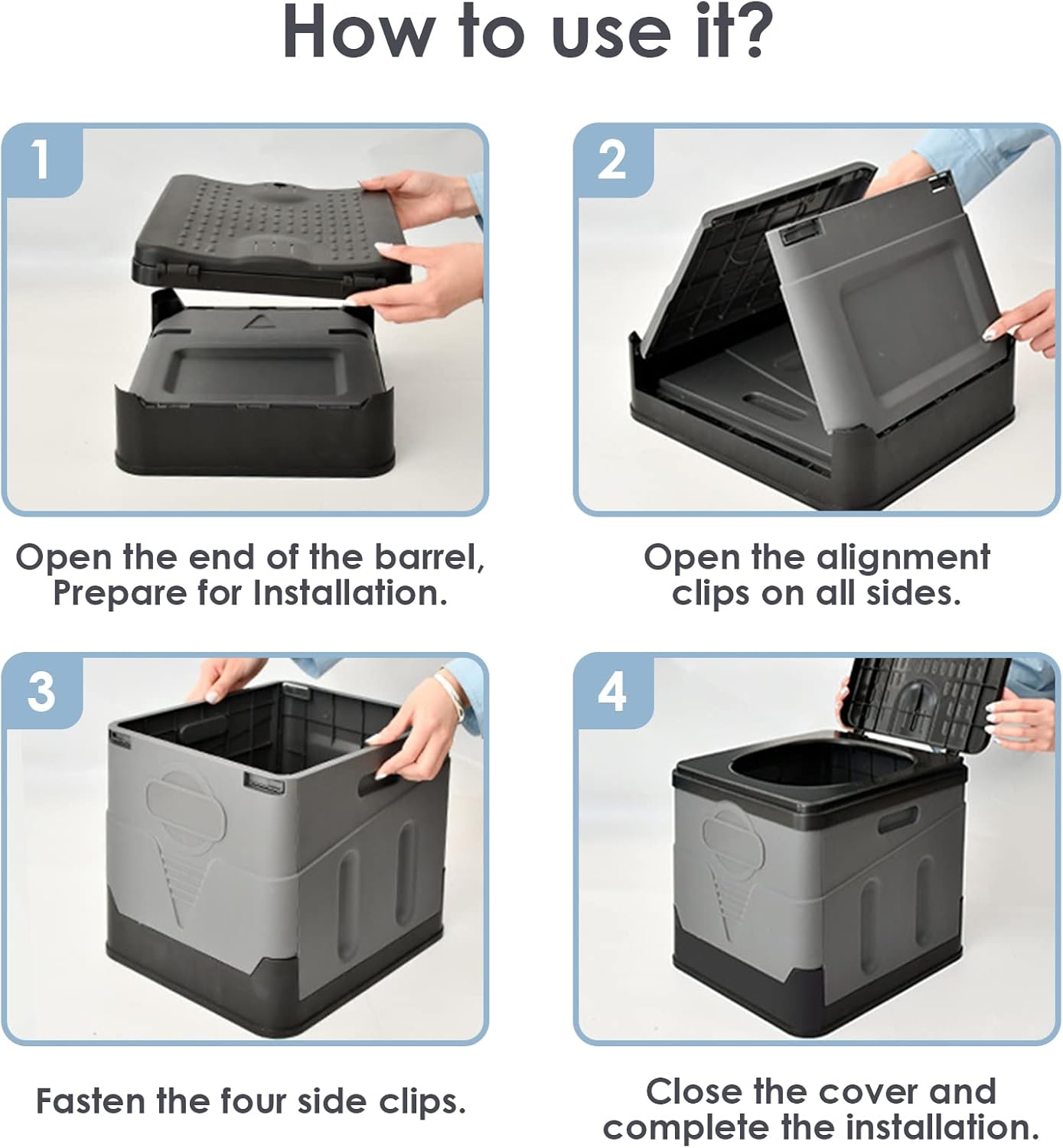 How to use it?

1

Open the end of the barrel, Prepare for Installation.

2

Open the alignment clips on all sides.

3

Fasten the four side clips.

4

Close the cover and complete the installation.