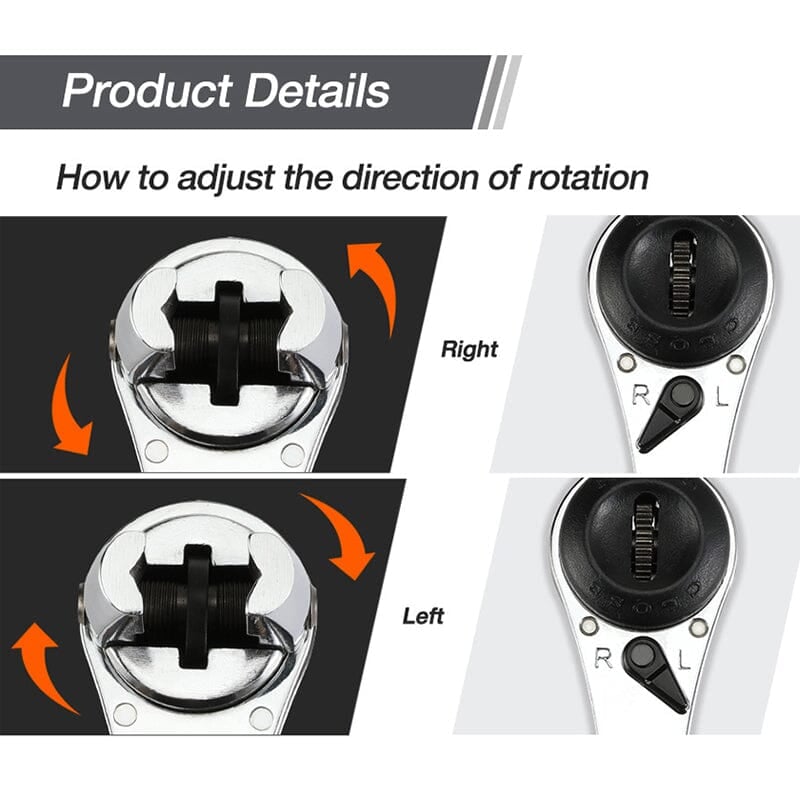 Product Details

How to adjust the direction of rotation

Right

R L

Left

R L