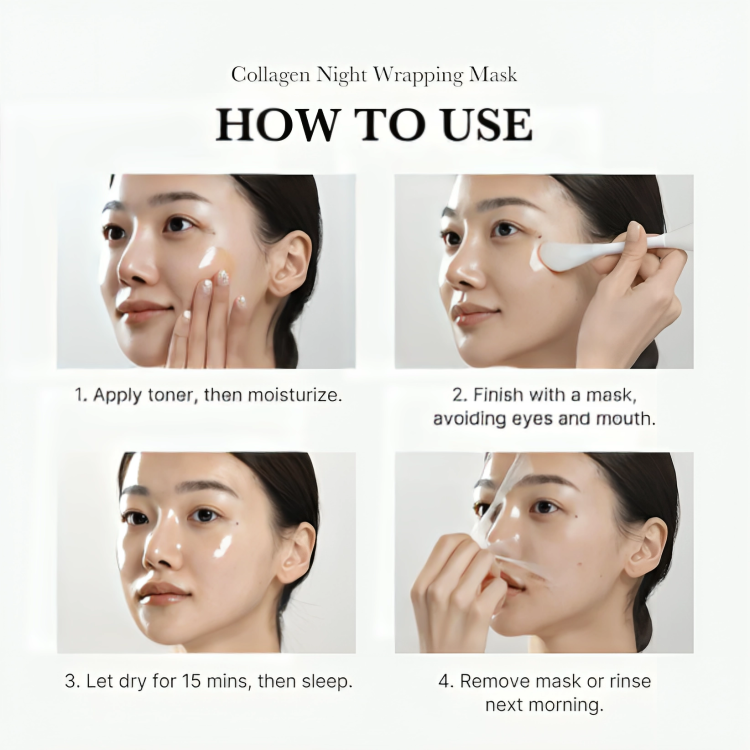 Collagen Night Wrapping Mask

HOW TO USE

1. Apply toner, then moisturize.

2. Finish with a mask, avoiding eyes and mouth.

3. Let dry for 15 mins, then sleep.

4. Remove mask or rinse next morning.