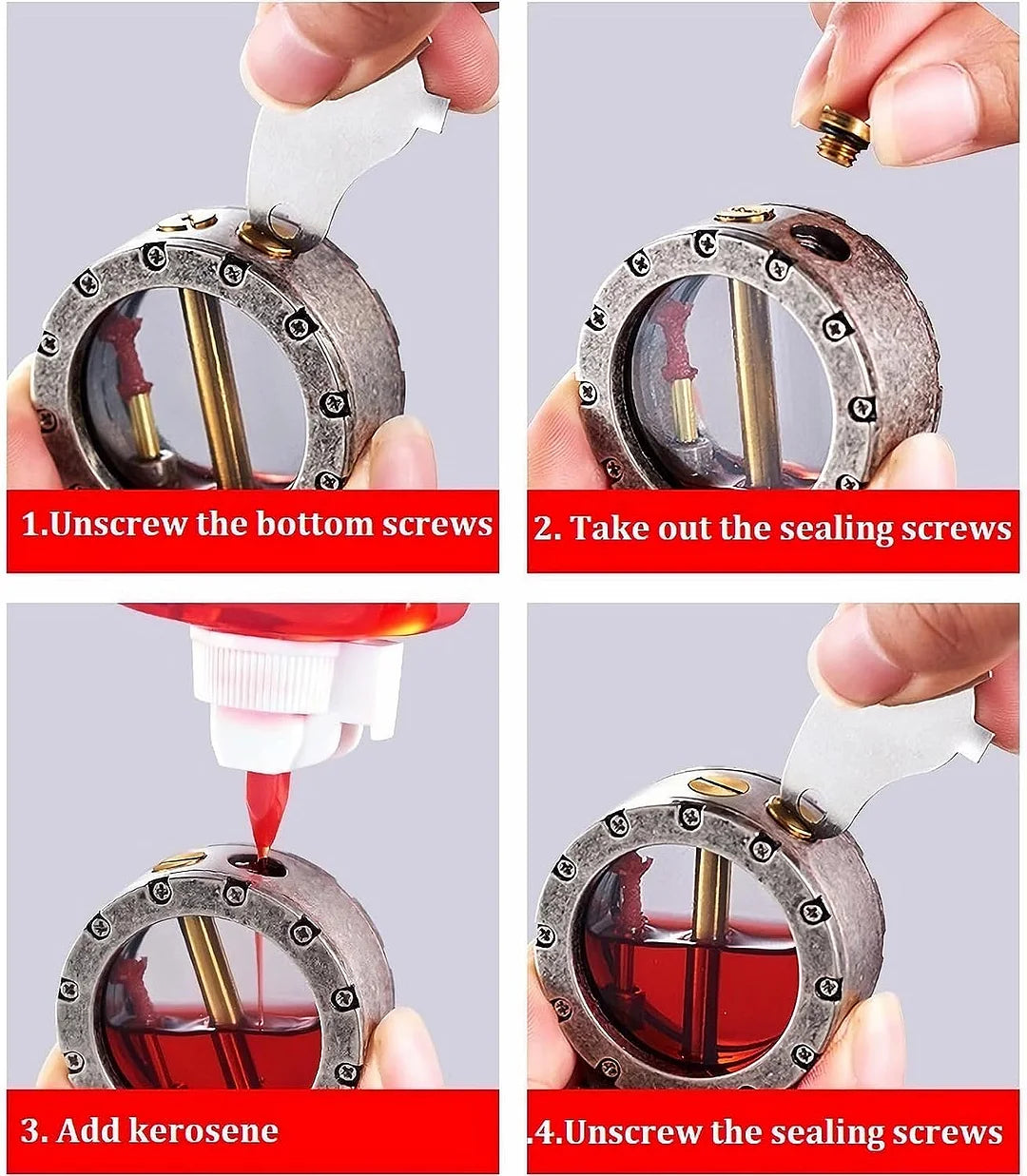 1.Unscrew the bottom screws

2. Take out the sealing screws

3. Add kerosene

.4.Unscrew the sealing screws