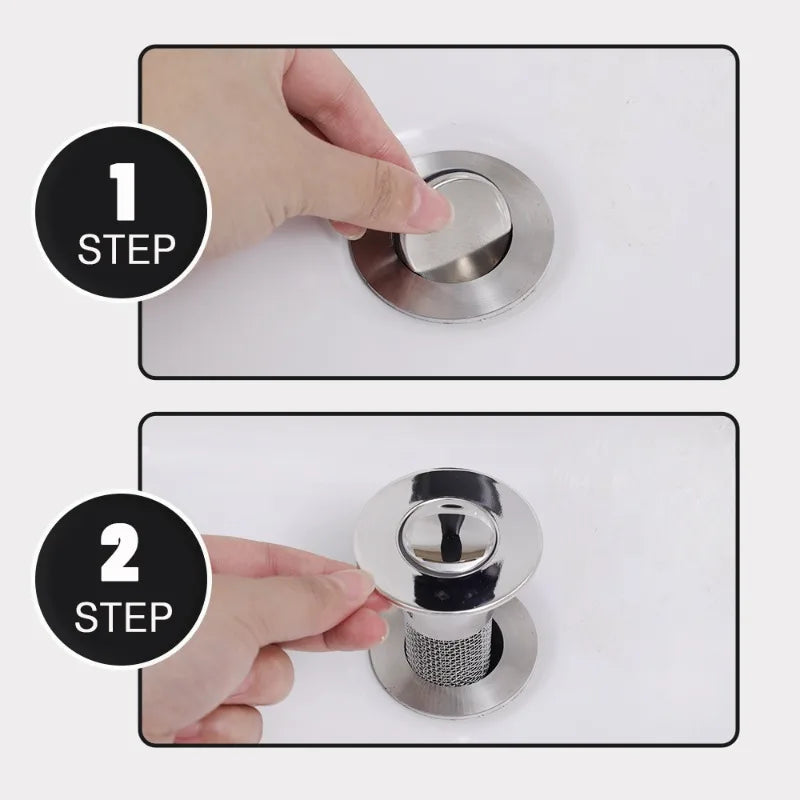 1
STEP

2
STEP