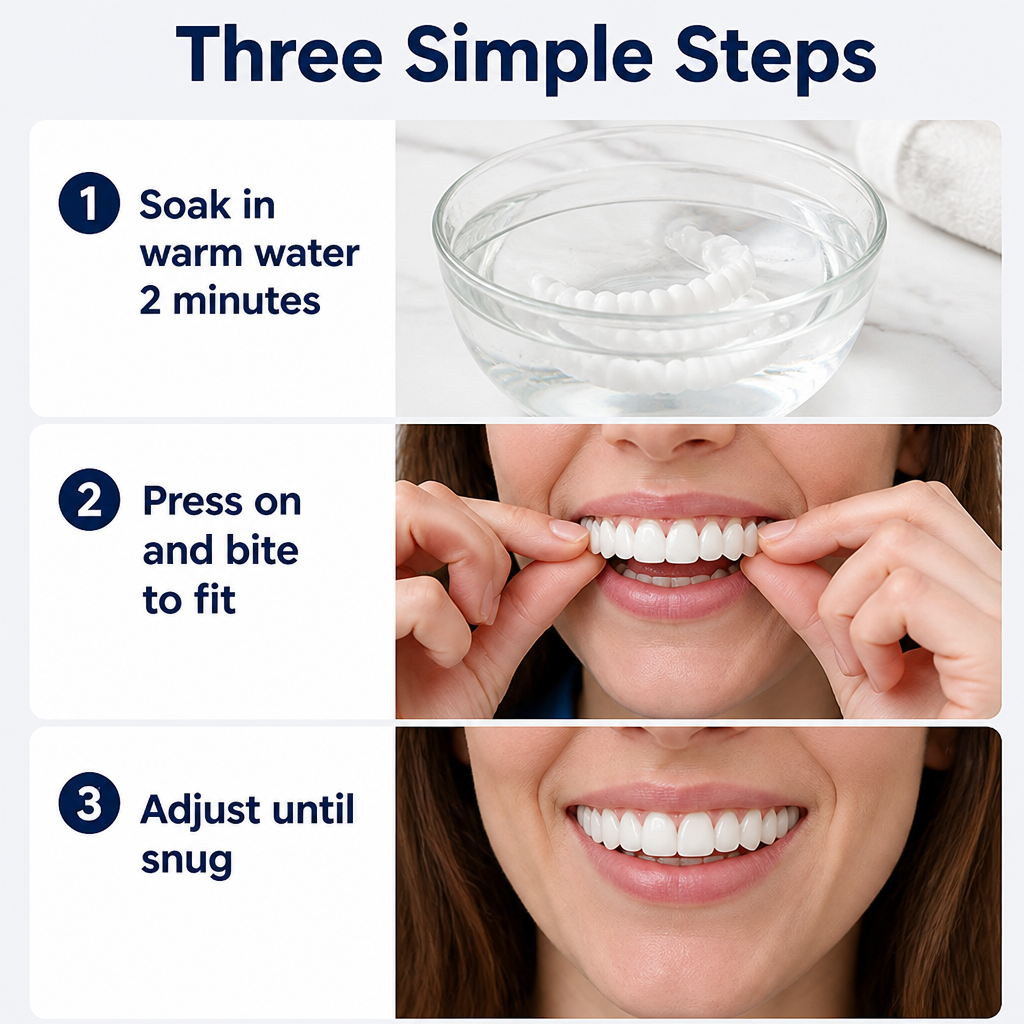 Three Simple Steps

1 Soak in warm water 2 minutes

2 Press on and bite to fit

3 Adjust until snug