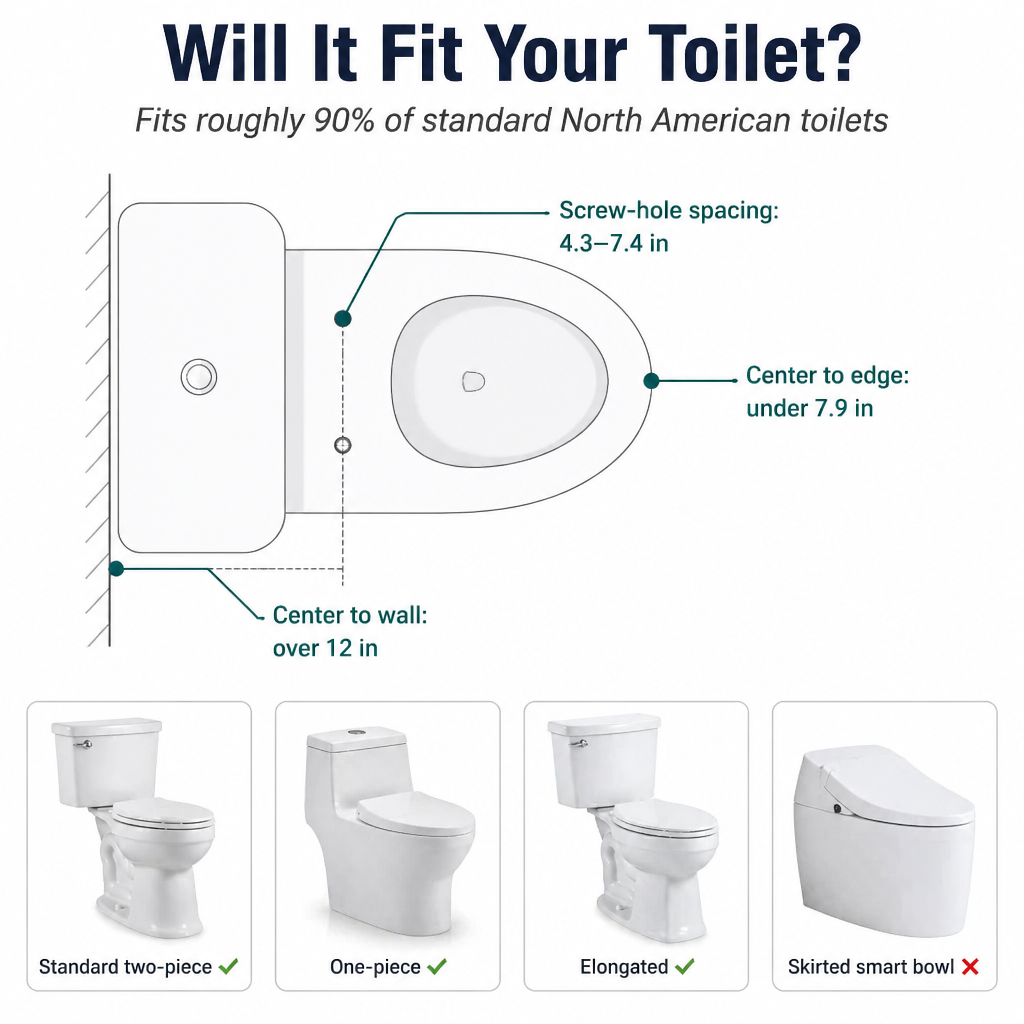 Will It Fit Your Toilet?

Fits roughly 90% of standard North American toilets

Screw-hole spacing: 4.3–7.4 in

Center to edge: under 7.9 in

Center to wall: over 12 in

Standard two-piece ✓

One-piece ✓

Elongated ✓

Skirted smart bowl ✗