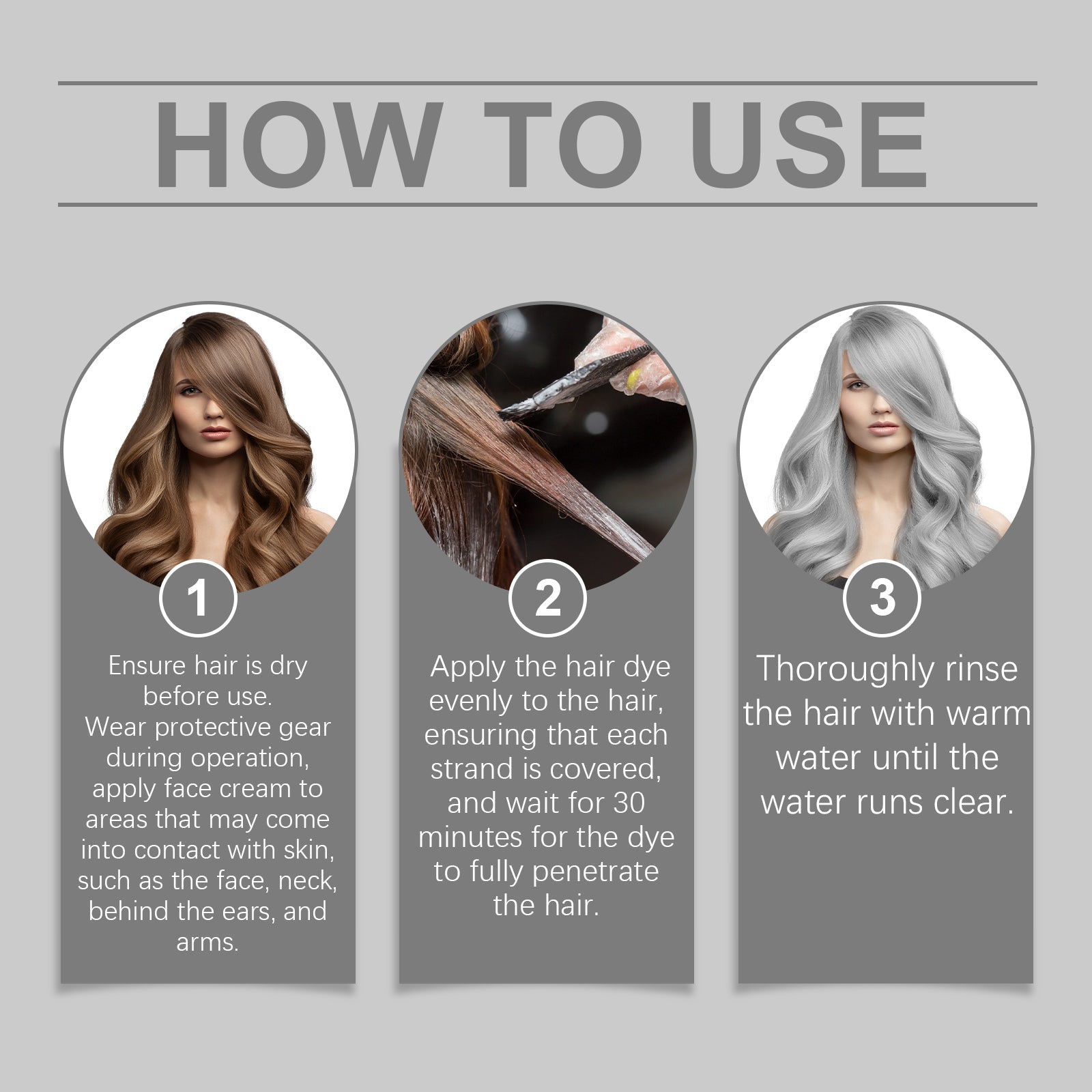 HOW TO USE

1

Ensure hair is dry before use.
Wear protective gear during operation, apply face cream to areas that may come into contact with skin, such as the face, neck, behind the ears, and arms.

2

Apply the hair dye evenly to the hair, ensuring that each strand is covered, and wait for 30 minutes for the dye to fully penetrate the hair.

3

Thoroughly rinse the hair with warm water until the water runs clear.