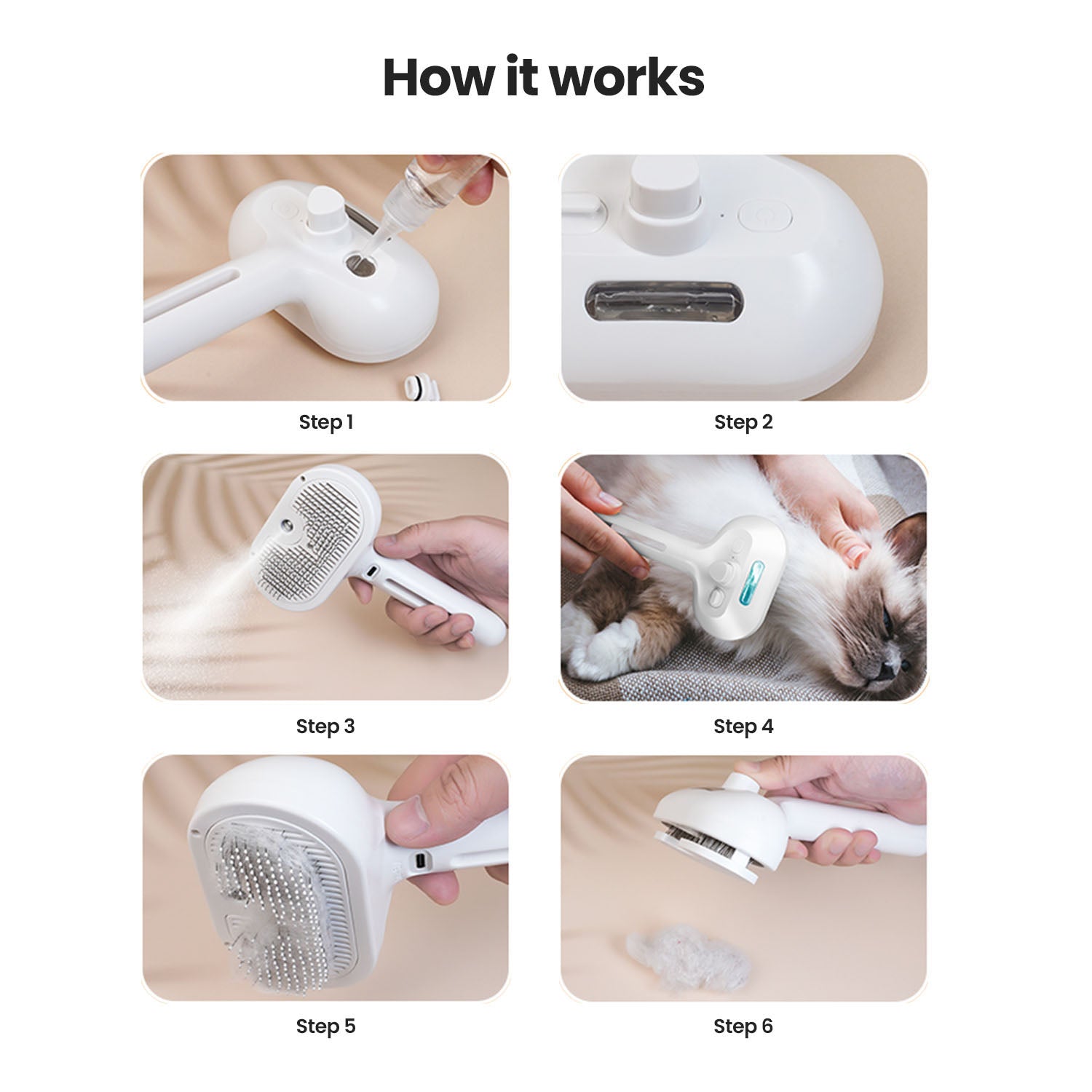 How it works

Step 1

Step 2

Step 3

Step 4

Step 5

Step 6