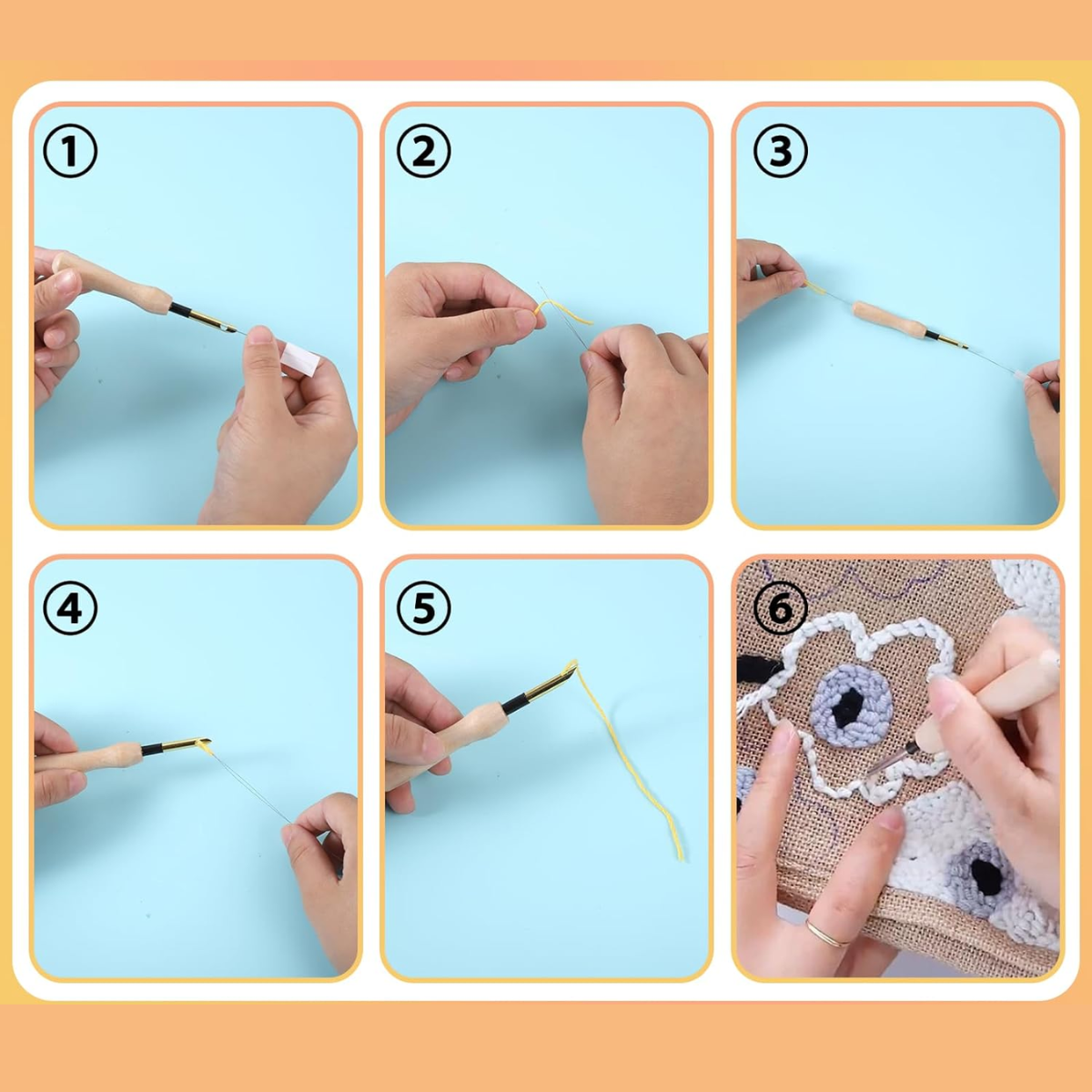 ①
②
③
④
⑤
⑥