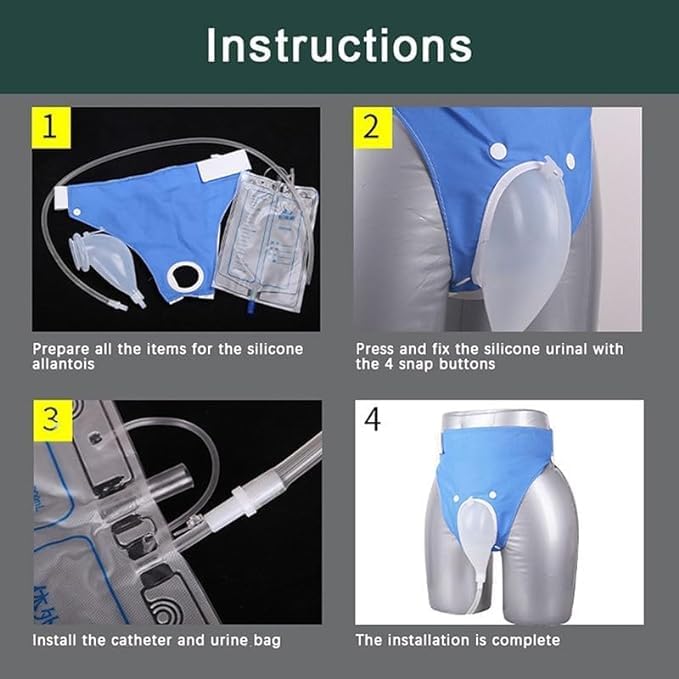 Instructions

1

Prepare all the items for the silicone allantois

2

Press and fix the silicone urinal with the 4 snap buttons

3

Install the catheter and urine bag

4

The installation is complete