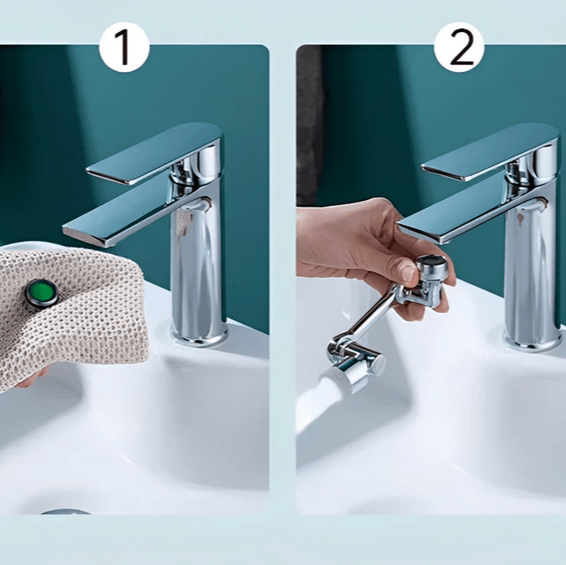 1

2