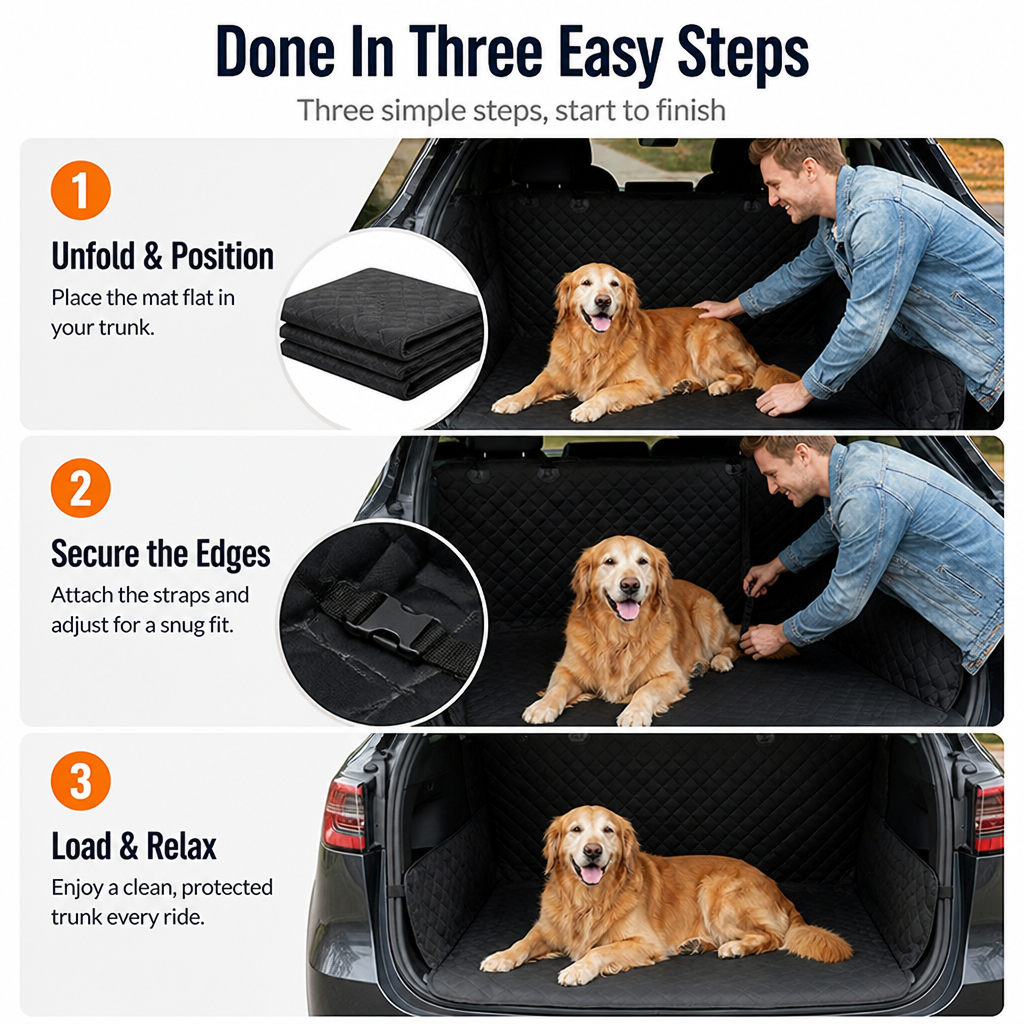 Done In Three Easy Steps

Three simple steps, start to finish

1

Unfold & Position

Place the mat flat in your trunk.

2

Secure the Edges

Attach the straps and adjust for a snug fit.

3

Load & Relax

Enjoy a clean, protected trunk every ride.