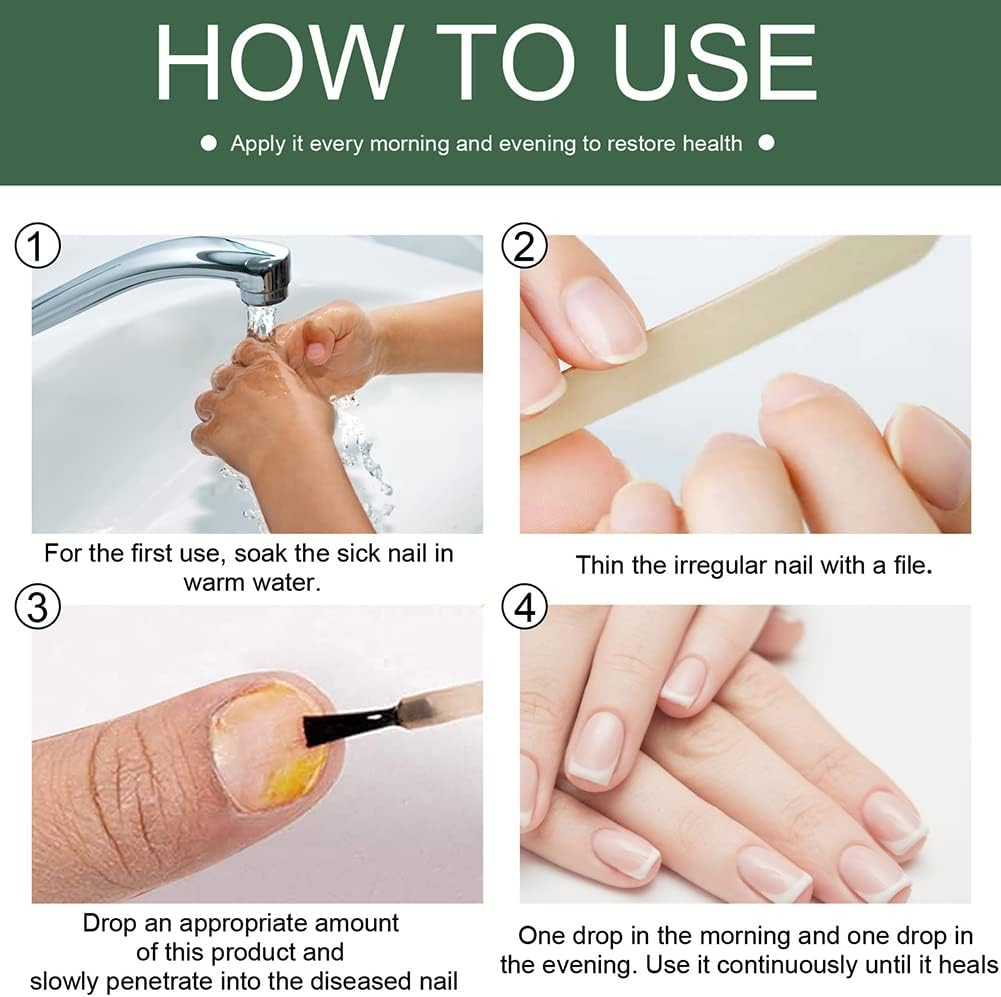 HOW TO USE

● Apply it every morning and evening to restore health ●

①

For the first use, soak the sick nail in warm water.

②

Thin the irregular nail with a file.

③

Drop an appropriate amount of this product and slowly penetrate into the diseased nail

④

One drop in the morning and one drop in the evening. Use it continuously until it heals