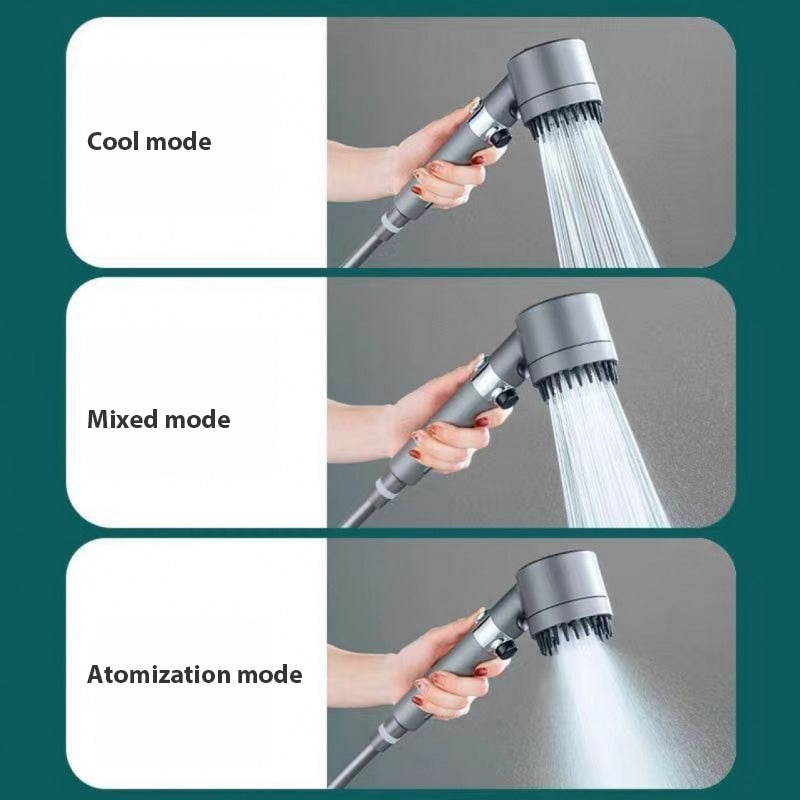 Cool mode

Mixed mode

Atomization mode