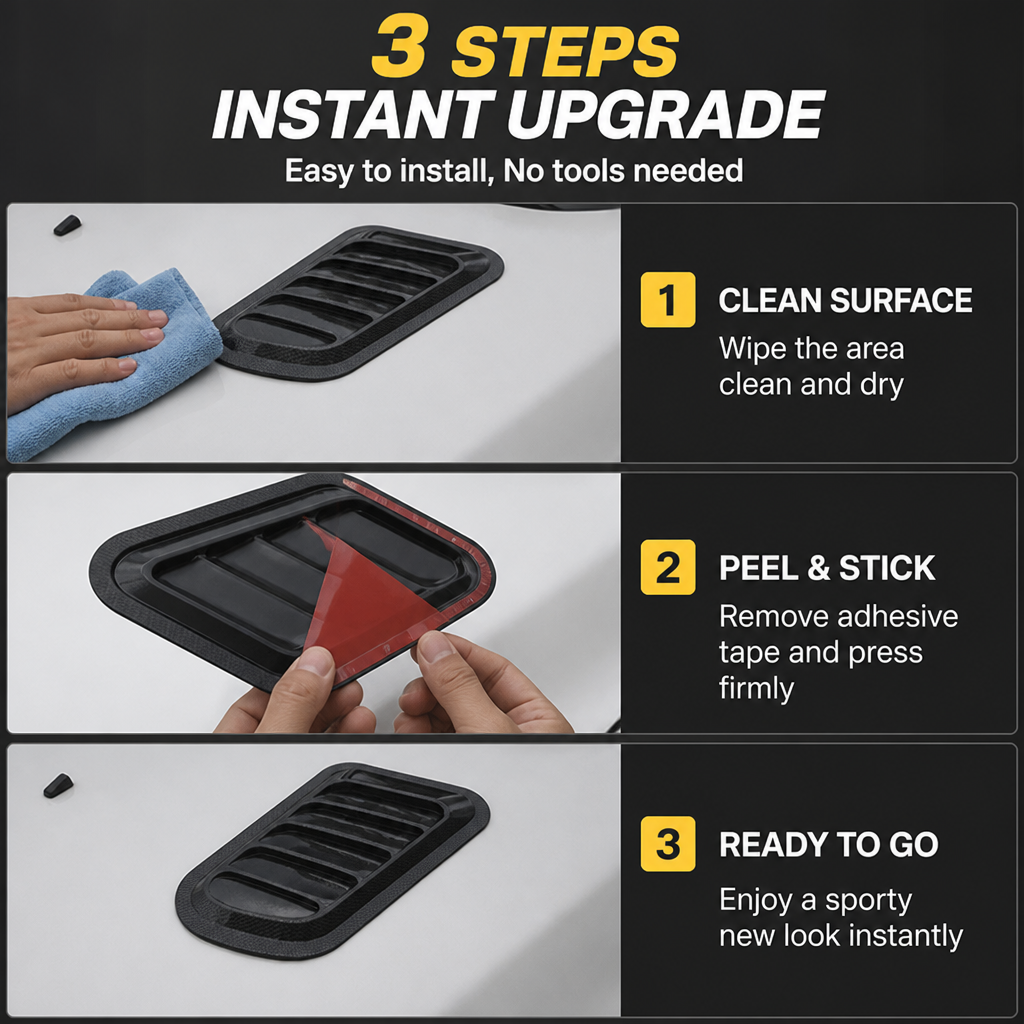 3 STEPS
INSTANT UPGRADE
Easy to install, No tools needed

1 CLEAN SURFACE
Wipe the area clean and dry

2 PEEL & STICK
Remove adhesive tape and press firmly

3 READY TO GO
Enjoy a sporty new look instantly