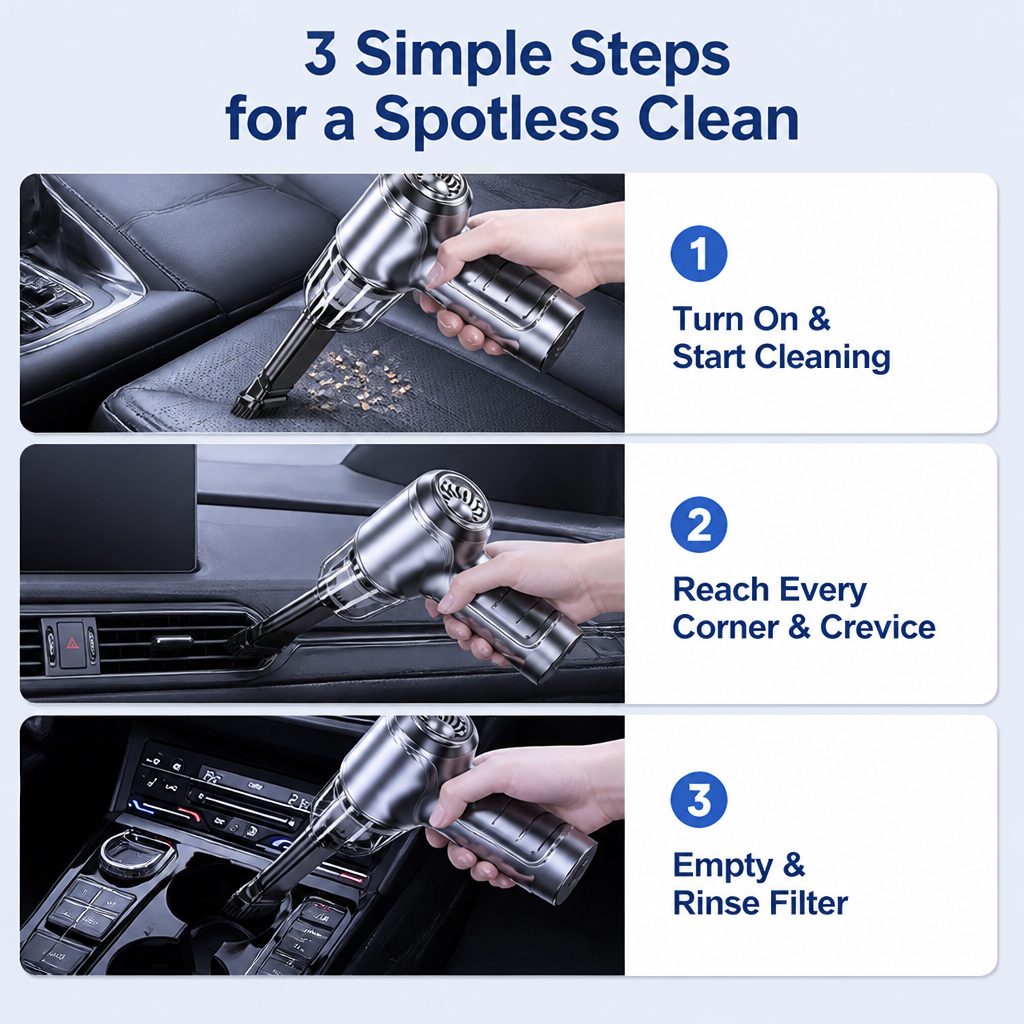 3 Simple Steps for a Spotless Clean

1
Turn On & Start Cleaning

2
Reach Every Corner & Crevice

3
Empty & Rinse Filter