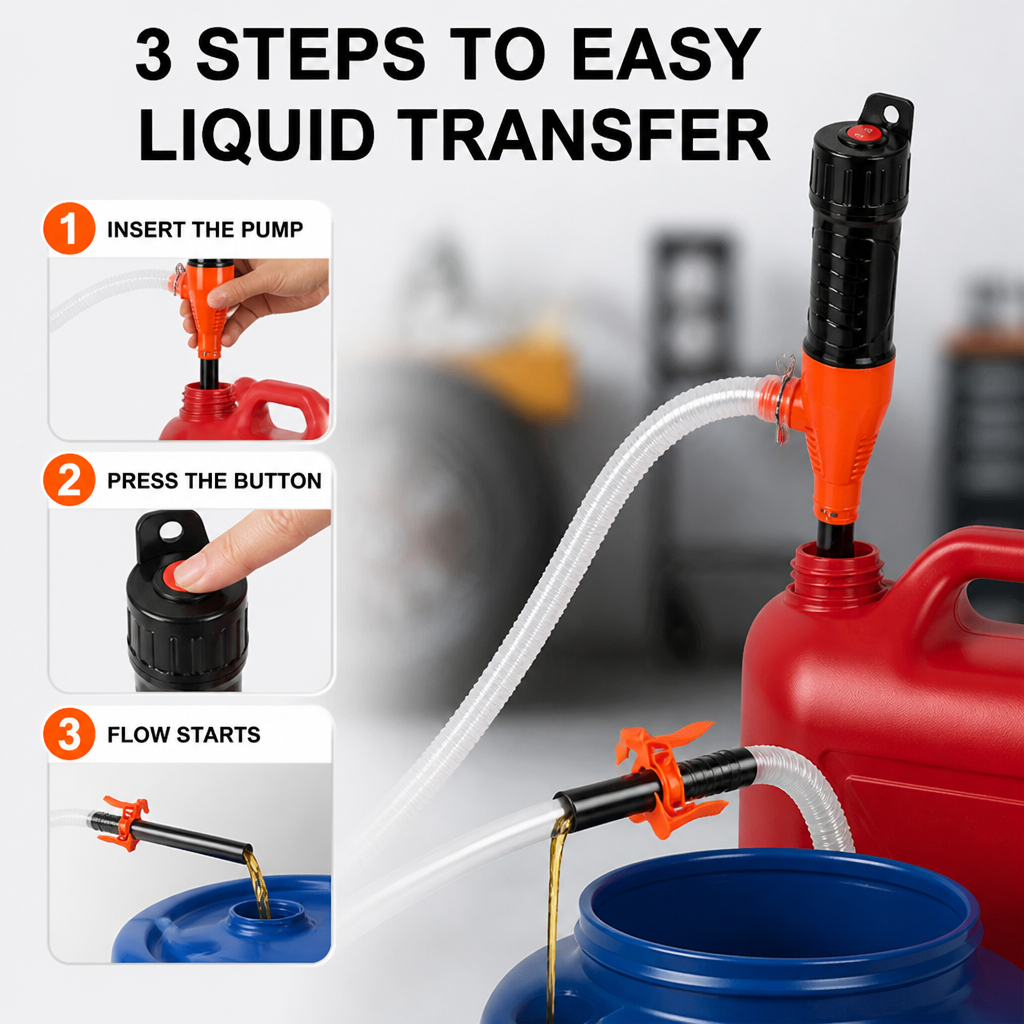 3 STEPS TO EASY LIQUID TRANSFER

1 INSERT THE PUMP

2 PRESS THE BUTTON

3 FLOW STARTS