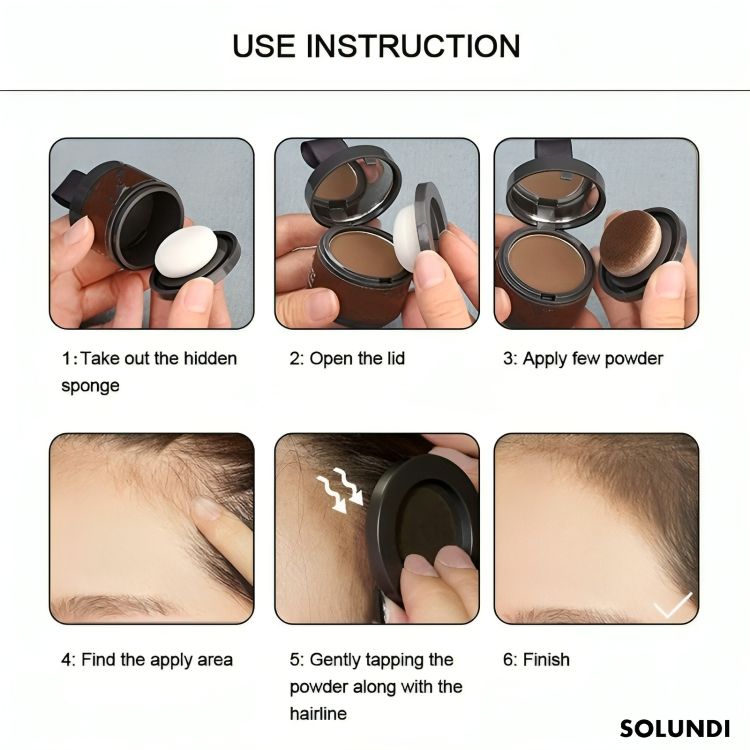 USE INSTRUCTION

1: Take out the hidden sponge

2: Open the lid

3: Apply few powder

4: Find the apply area

5: Gently tapping the powder along with the hairline

6: Finish

SOLUNDI